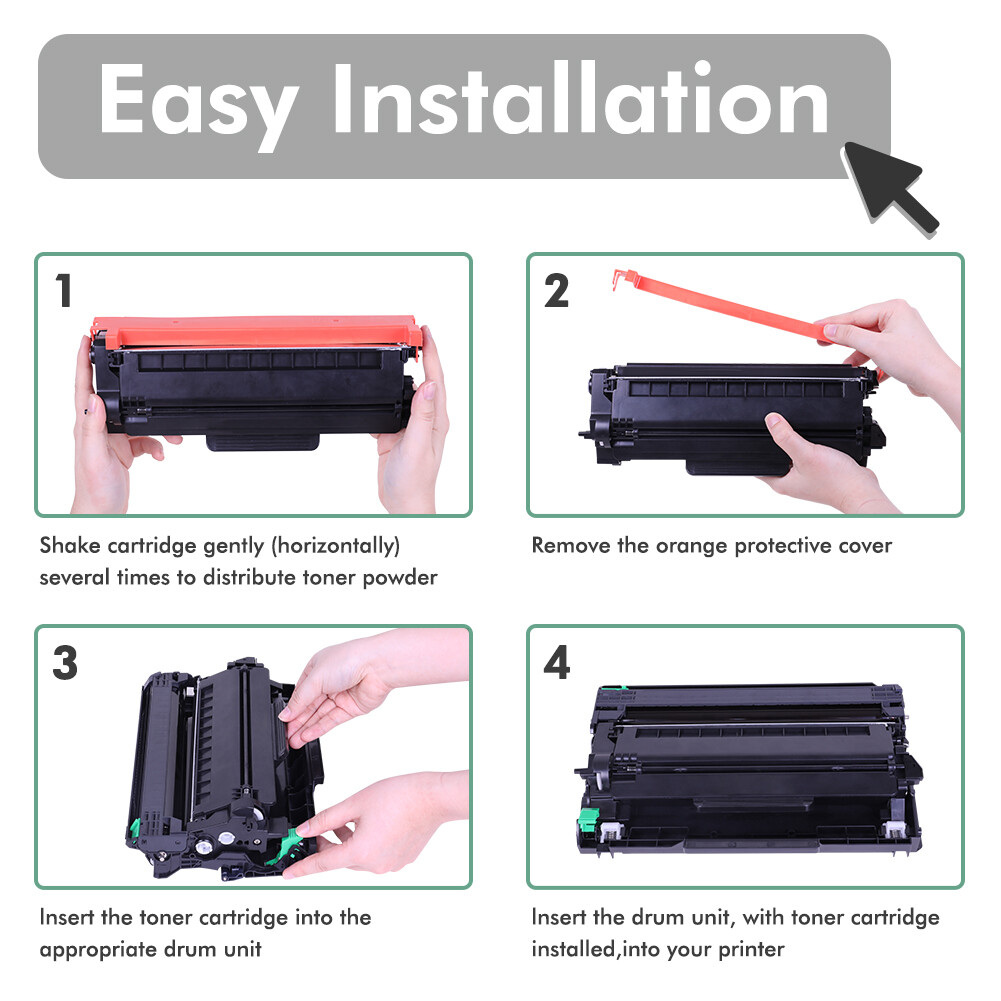 Easy Installation

1

Shake cartridge gently (horizontally) several times to distribute toner powder

2

Remove the orange protective cover

3

Insert the toner cartridge into the appropriate drum unit

4

Insert the drum unit, with toner cartridge installed,into your printer