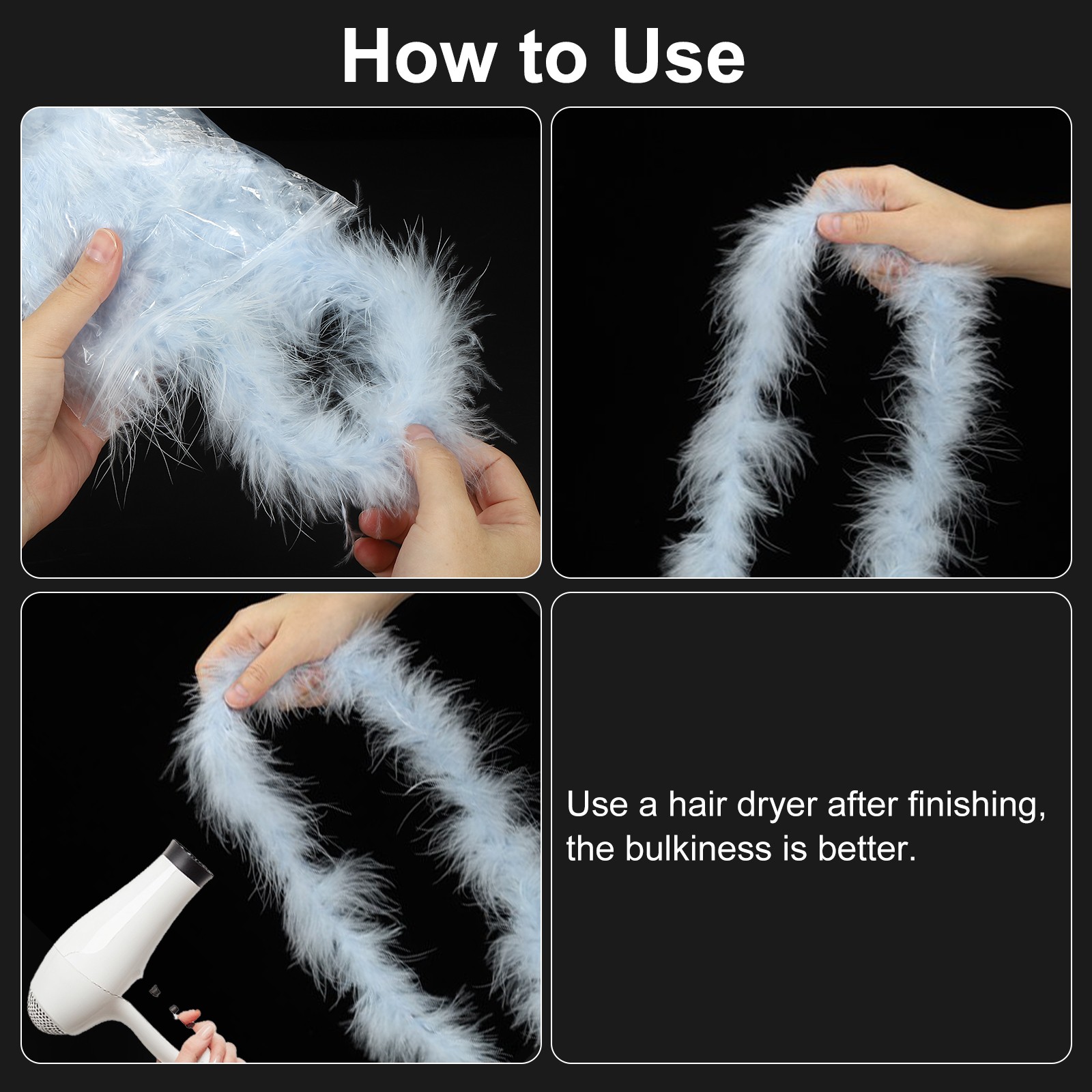 How to Use

Use a hair dryer after finishing, the bulkiness is better.