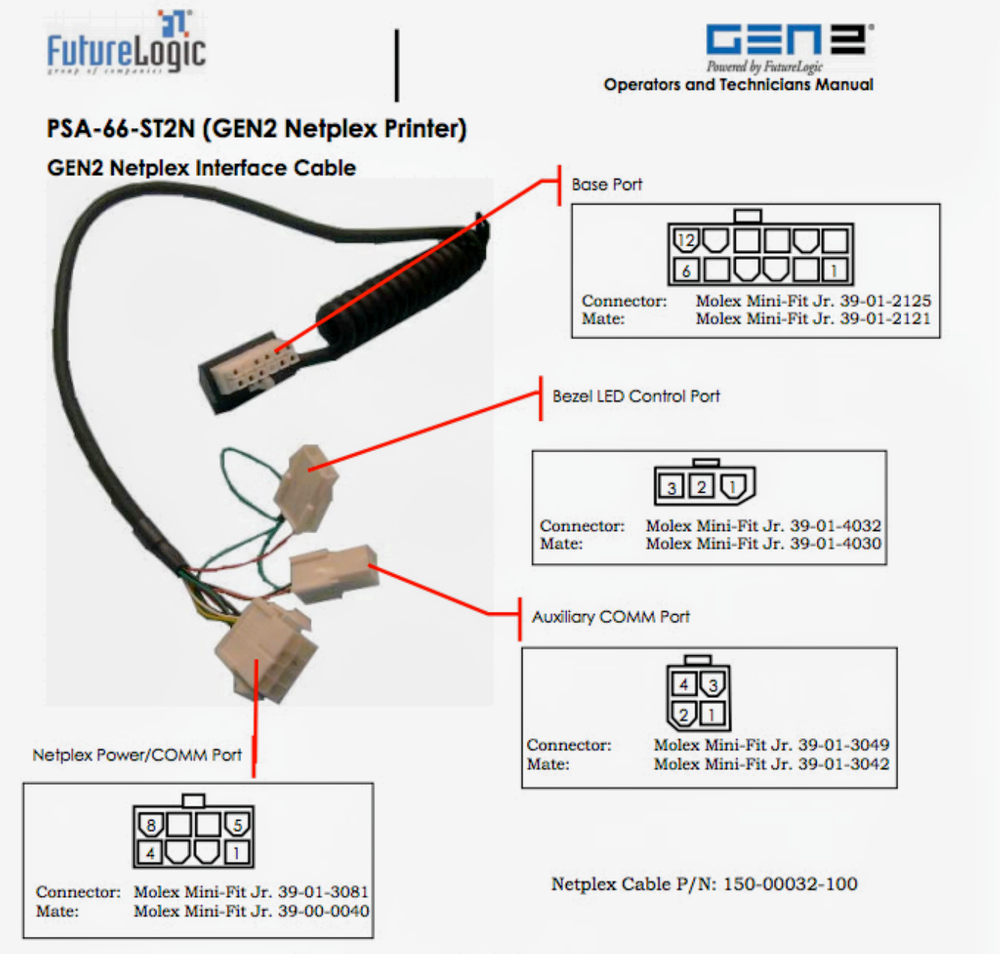 FutureLogic
group of companies

GEN2
Powered by FutureLogic
Operators and Technicians Manual

PSA-66-ST2N (GEN2 Netplex Printer)

GEN2 Netplex Interface Cable

Base Port

12
6
1

Connector: Molex Mini-Fit Jr. 39-01-2125
Mate: Molex Mini-Fit Jr. 39-01-2121

Bezel LED Control Port

3 2 1

Connector: Molex Mini-Fit Jr. 39-01-4032
Mate: Molex Mini-Fit Jr. 39-01-4030

Auxiliary COMM Port

4 3
2 1

Connector: Molex Mini-Fit Jr. 39-01-3049
Mate: Molex Mini-Fit Jr. 39-01-3042

Netplex Power/COMM Port

8 5
4 1

Connector: Molex Mini-Fit Jr. 39-01-3081
Mate: Molex Mini-Fit Jr. 39-00-0040

Netplex Cable P/N: 150-00032-100