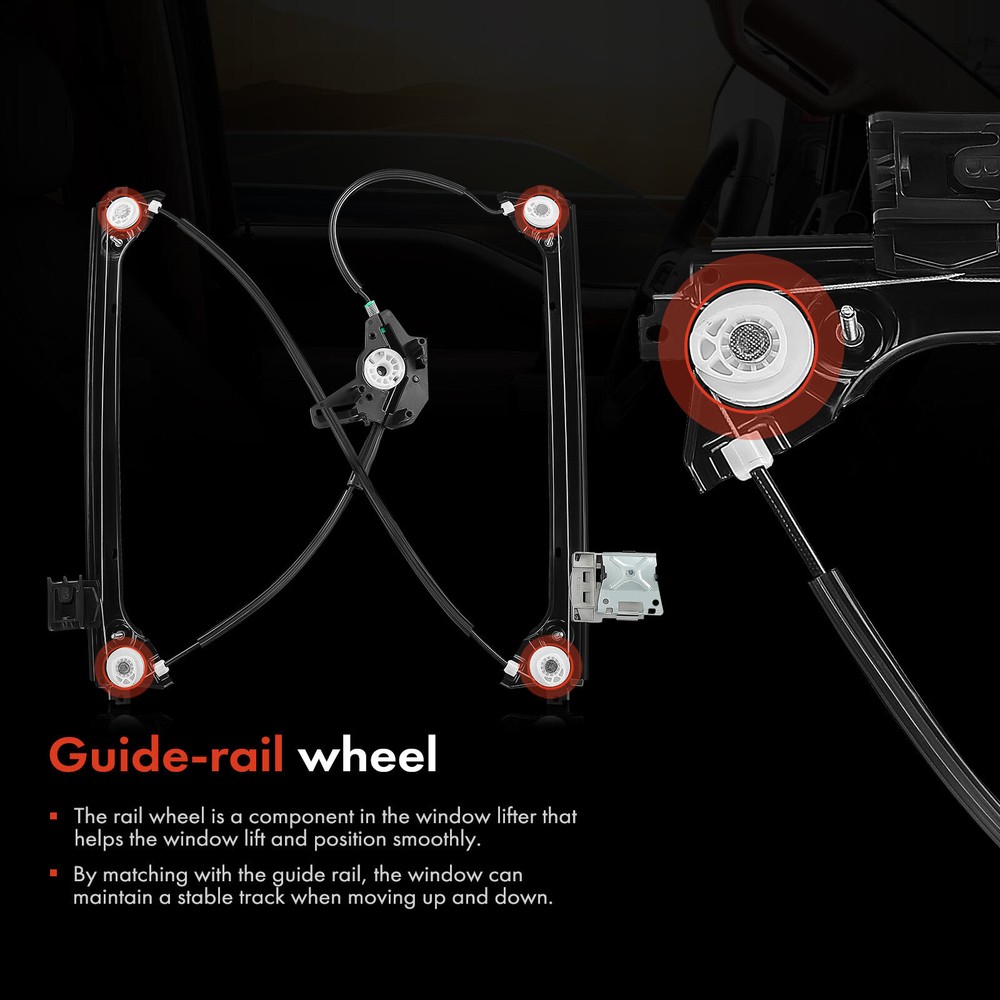 Guide-rail wheel

▪ The rail wheel is a component in the window lifter that helps the window lift and position smoothly.

▪ By matching with the guide rail, the window can maintain a stable track when moving up and down.