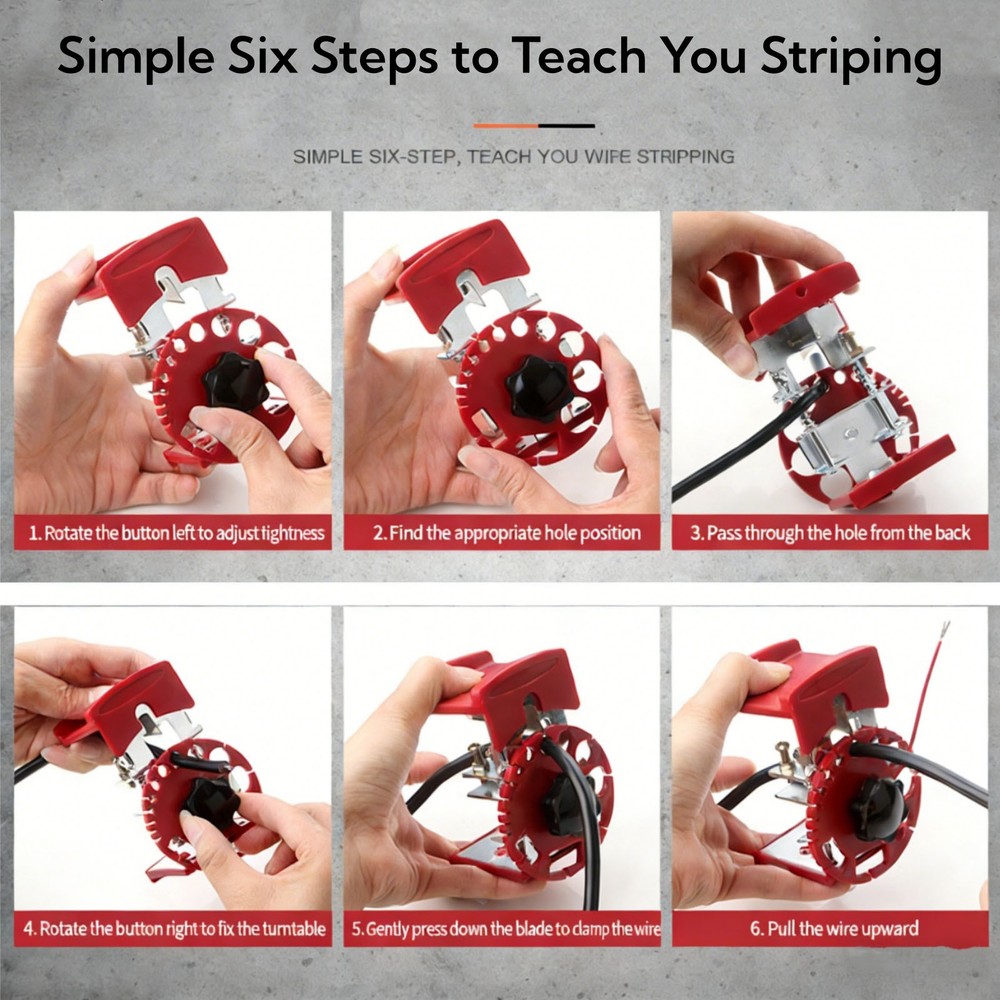 Simple Six Steps to Teach You Striping

SIMPLE SIX-STEP, TEACH YOU WIFE STRIPPING

1. Rotate the button left to adjust tightness

2. Find the appropriate hole position

3. Pass through the hole from the back

4. Rotate the button right to fix the turntable

5. Gently press down the blade to clamp the wire

6. Pull the wire upward