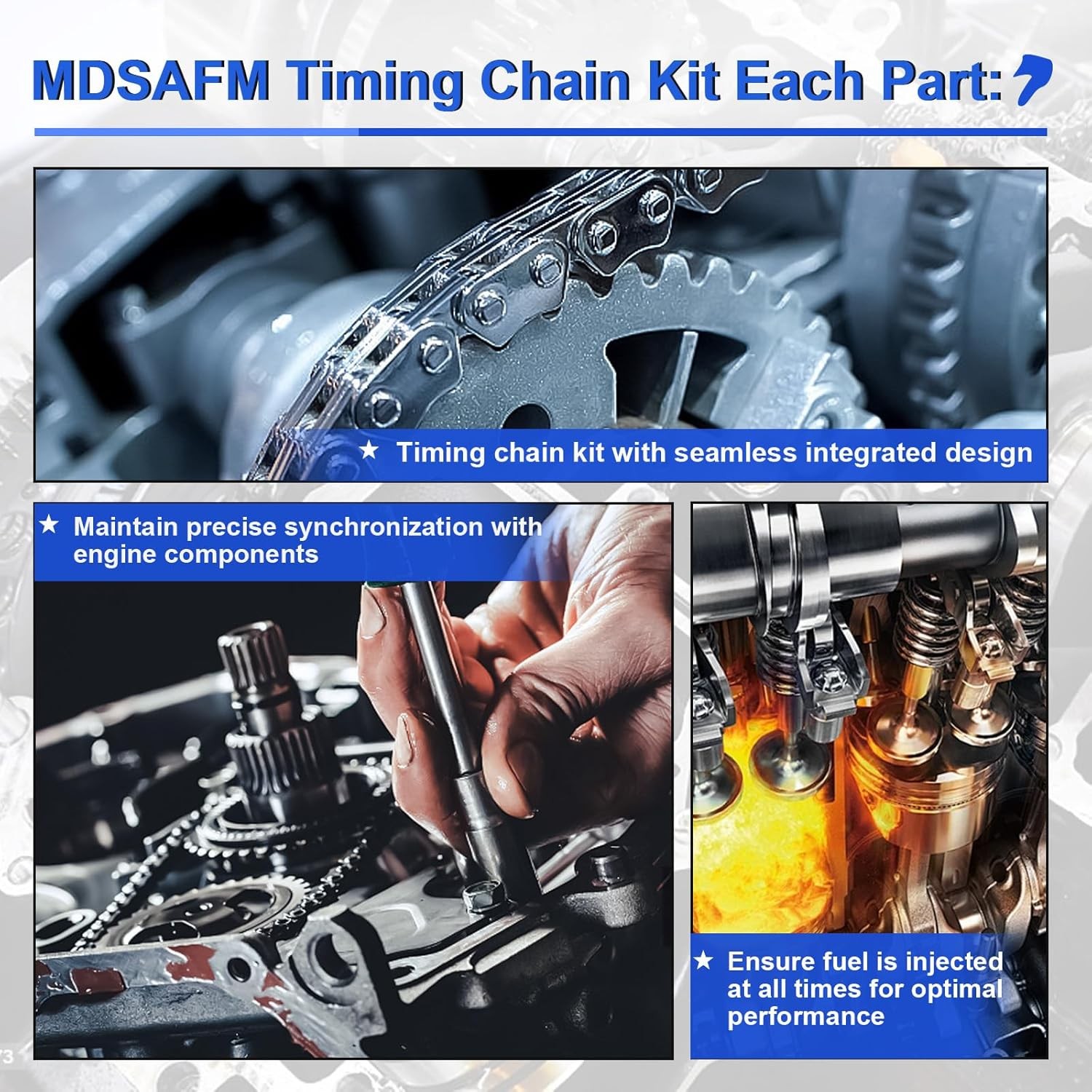 MDSAFM Timing Chain Kit Each Part:

★ Timing chain kit with seamless integrated design

★ Maintain precise synchronization with engine components

★ Ensure fuel is injected at all times for optimal performance