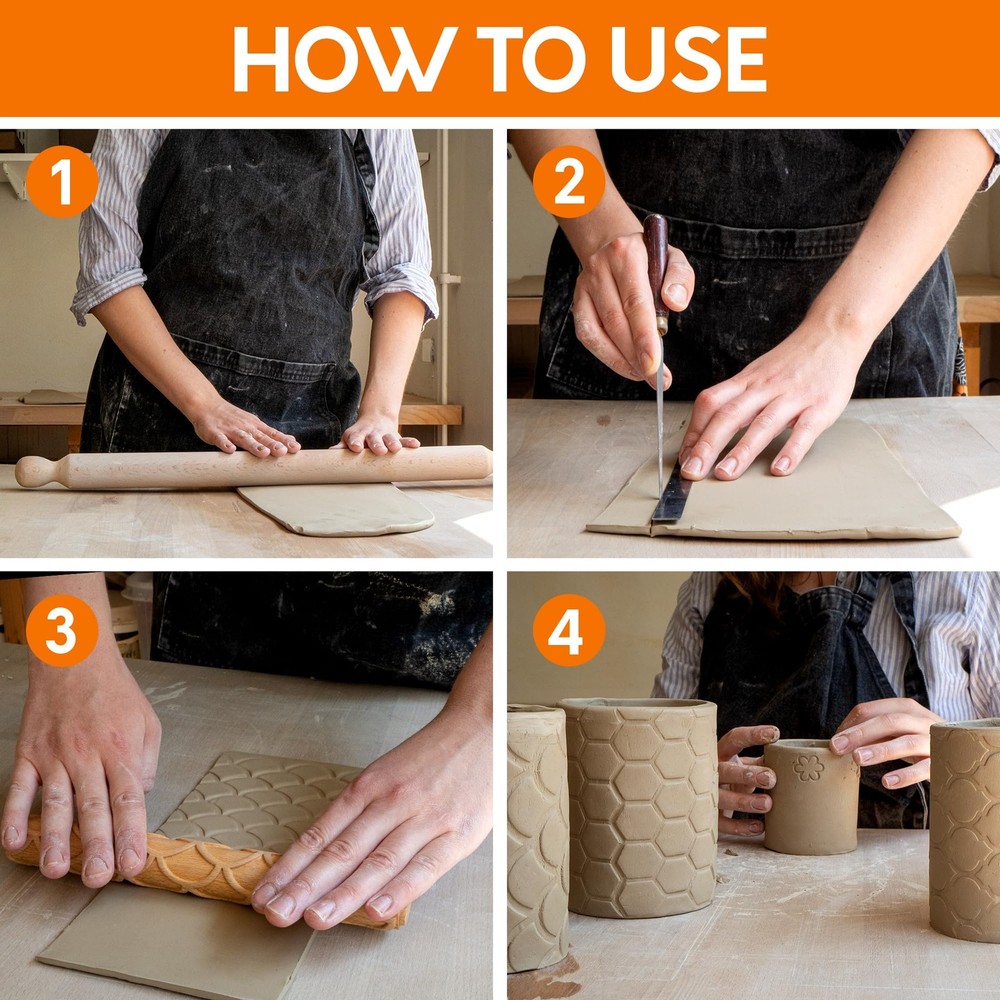 HOW TO USE

1

2

3

4