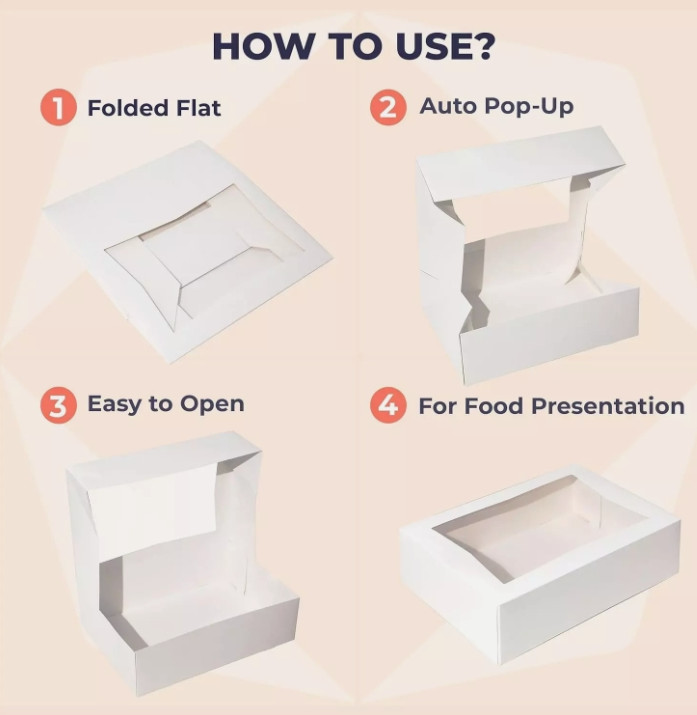 HOW TO USE?

1 Folded Flat

2 Auto Pop-Up

3 Easy to Open

4 For Food Presentation