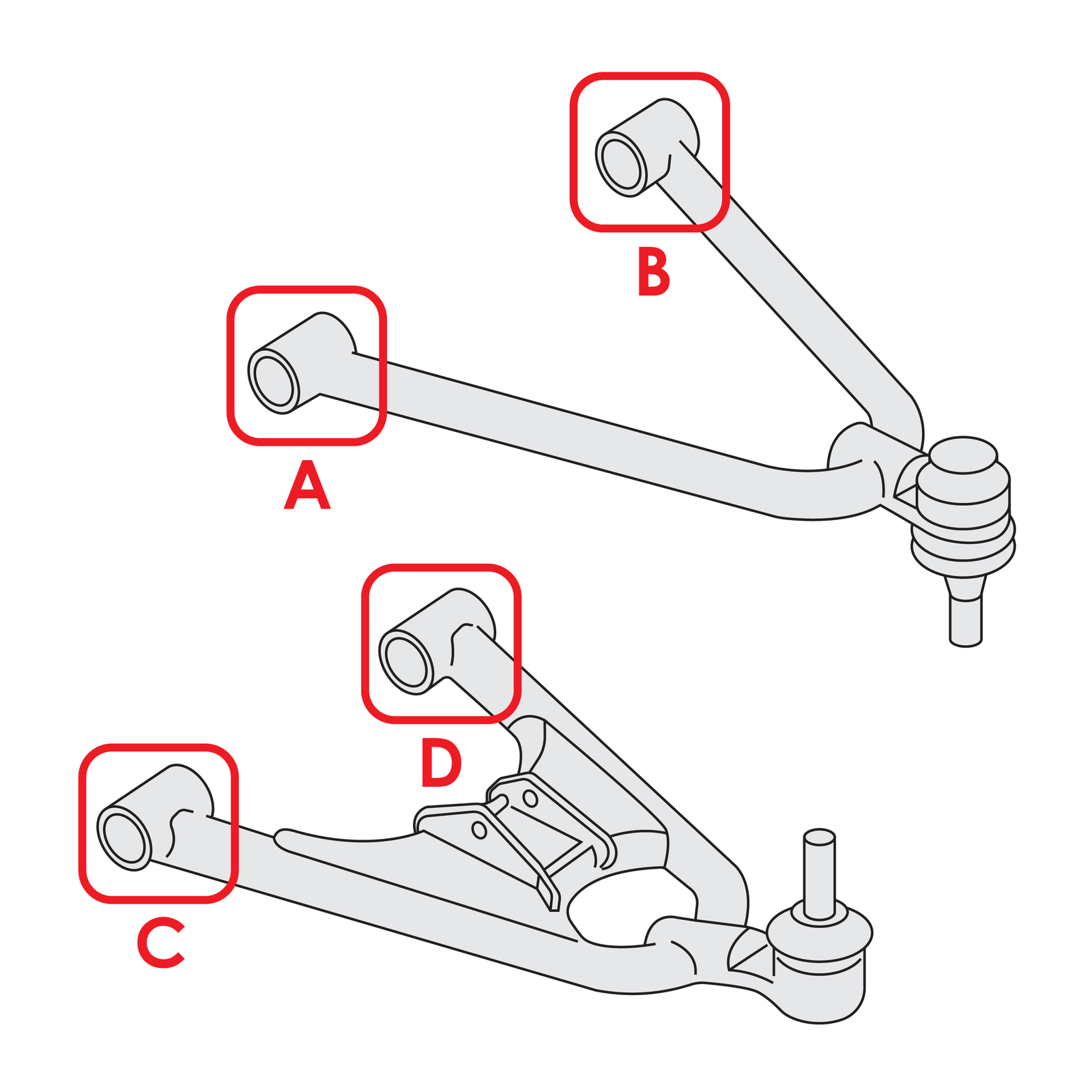 B

A

D

C