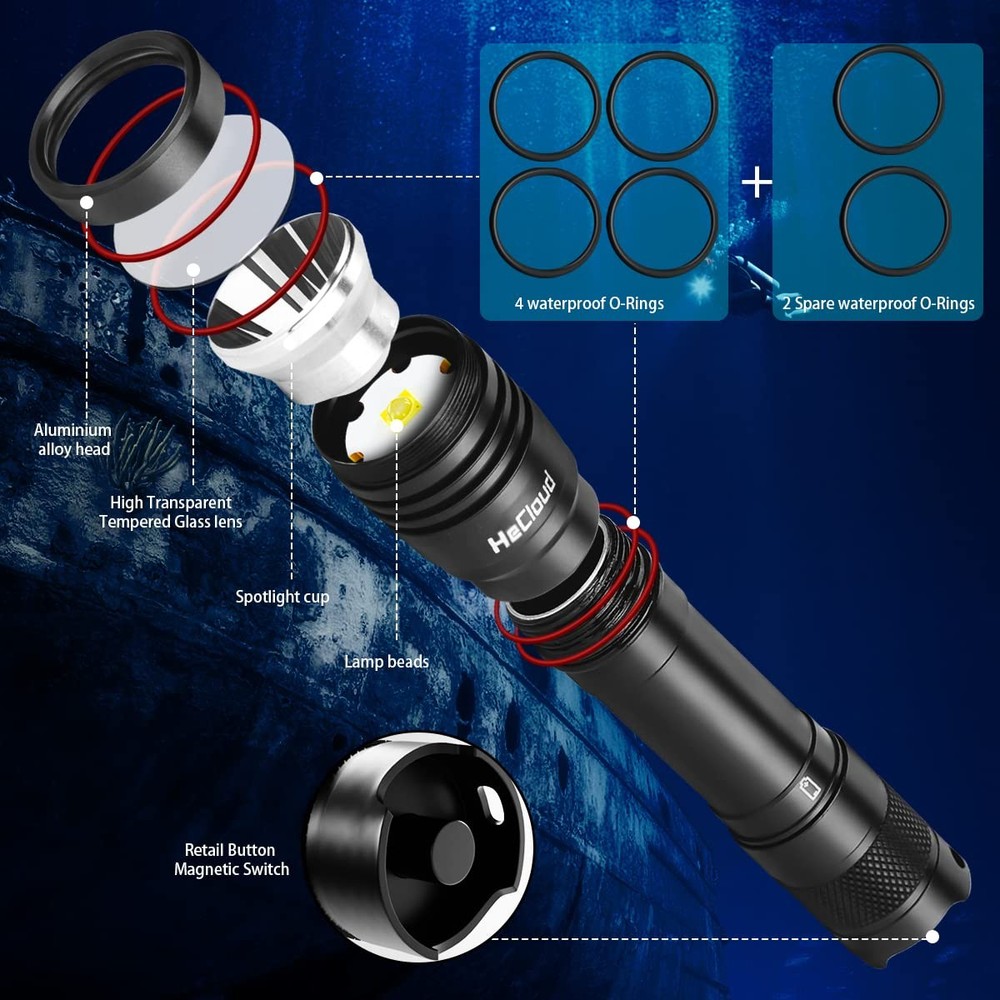 4 waterproof O-Rings

+

2 Spare waterproof O-Rings

Aluminium alloy head

High Transparent Tempered Glass lens

Spotlight cup

Lamp beads

HeCloud

Retail Button Magnetic Switch