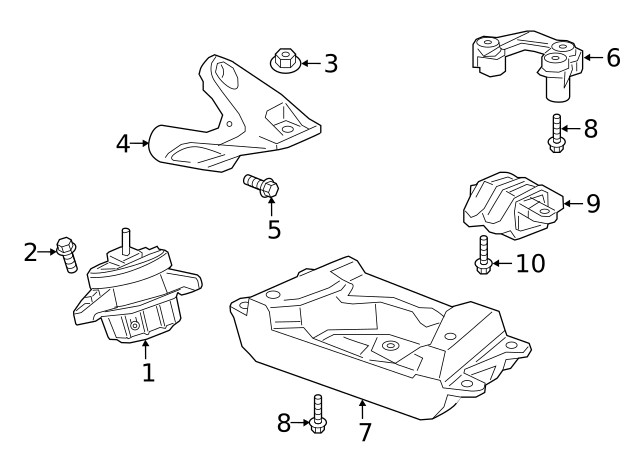 3
6
4
8
5
9
2
10
1
8
7