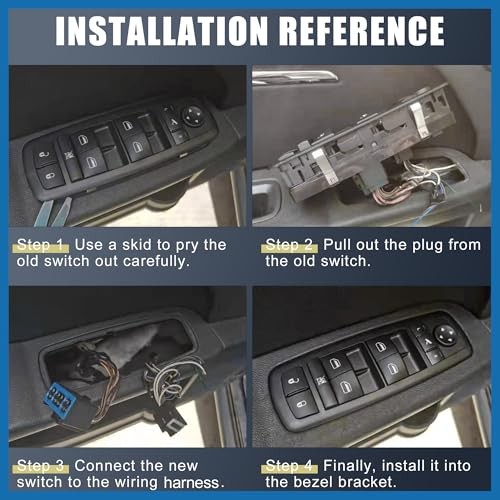 INSTALLATION REFERENCE

Step 1 Use a skid to pry the old switch out carefully.

Step 2 Pull out the plug from the old switch.

Step 3 Connect the new switch to the wiring harness.

Step 4 Finally, install it into the bezel bracket.