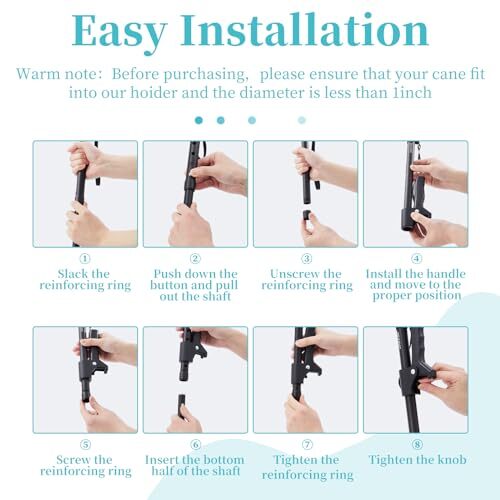 Easy Installation

Warm note: Before purchasing, please ensure that your cane fit into our hoider and the diameter is less than 1inch

①
Slack the reinforcing ring

②
Push down the button and pull out the shaft

③
Unscrew the reinforcing ring

④
Install the handle and move to the proper position

⑤
Screw the reinforcing ring

⑥
Insert the bottom half of the shaft

⑦
Tighten the reinforcing ring

⑧
Tighten the knob