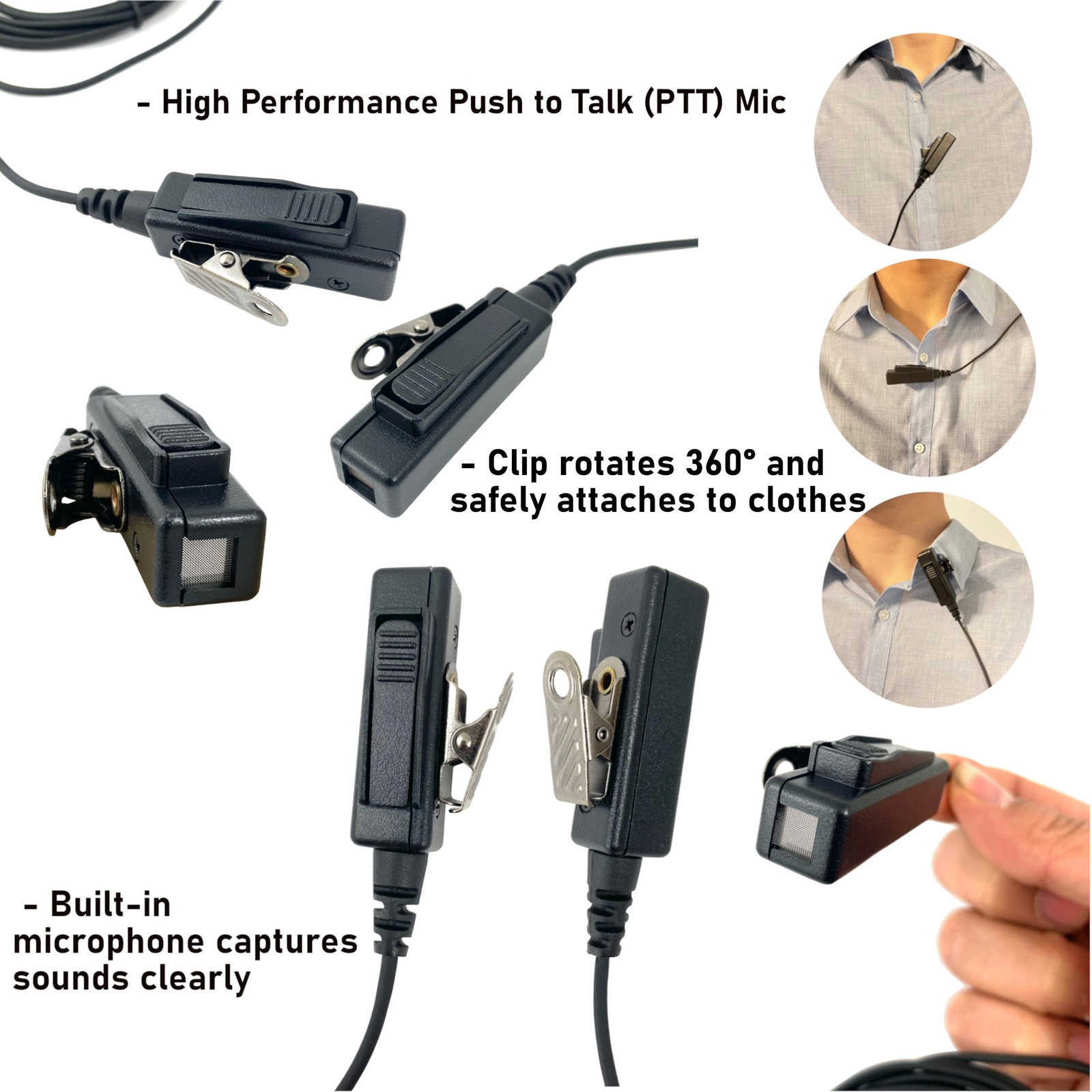 - High Performance Push to Talk (PTT) Mic

- Clip rotates 360° and safely attaches to clothes

- Built-in microphone captures sounds clearly