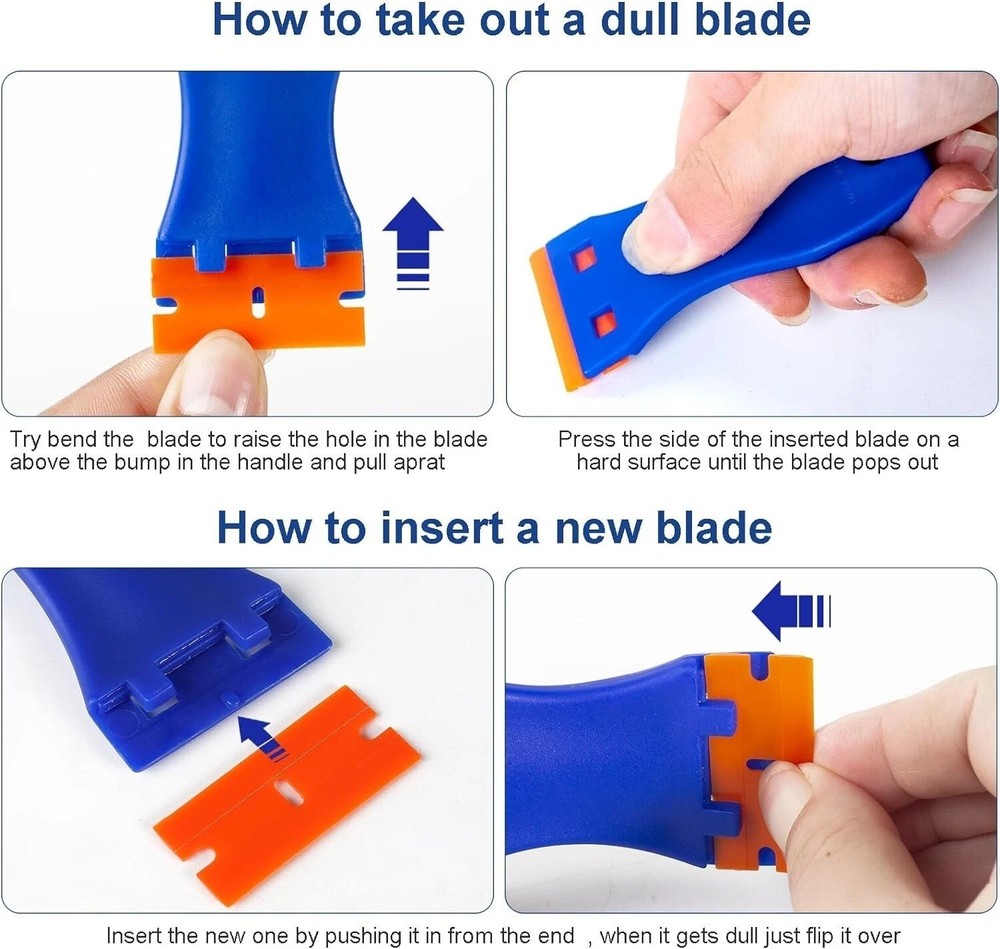 How to take out a dull blade

Try bend the blade to raise the hole in the blade above the bump in the handle and pull aprat

Press the side of the inserted blade on a hard surface until the blade pops out

How to insert a new blade

Insert the new one by pushing it in from the end , when it gets dull just flip it over