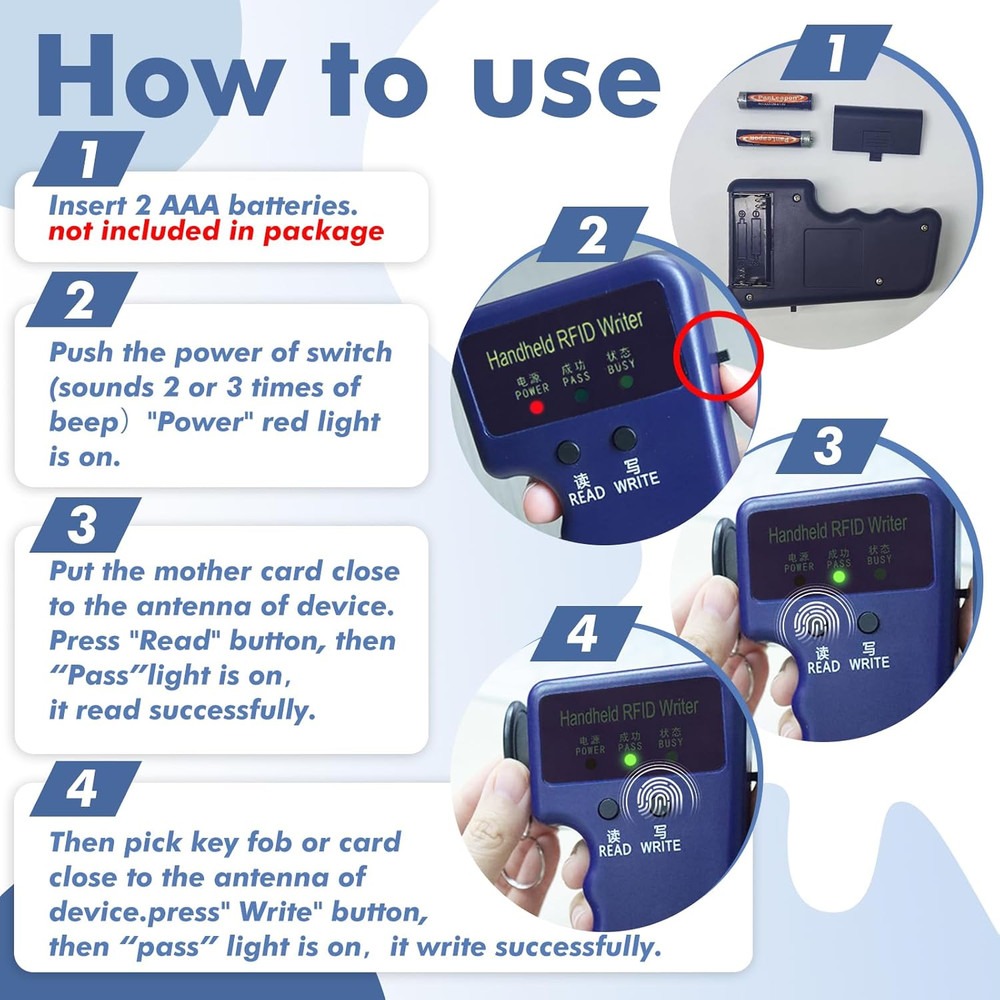 How to use

1
Insert 2 AAA batteries.
not included in package

2
Push the power of switch (sounds 2 or 3 times of beep）"Power" red light is on.

3
Put the mother card close to the antenna of device. Press "Read" button, then “Pass”light is on, it read successfully.

4
Then pick key fob or card close to the antenna of device.press" Write" button, then “pass” light is on，it write successfully.

1

2
Handheld RFID Writer
电源 POWER 成功 PASS 状态 BUSY
读 READ 写 WRITE

3
Handheld RFID Writer
电源 POWER 成功 PASS 状态 BUSY
读 READ 写 WRITE

4
Handheld RFID Writer
电源 POWER 成功 PASS 状态 BUSY
读 READ 写 WRITE