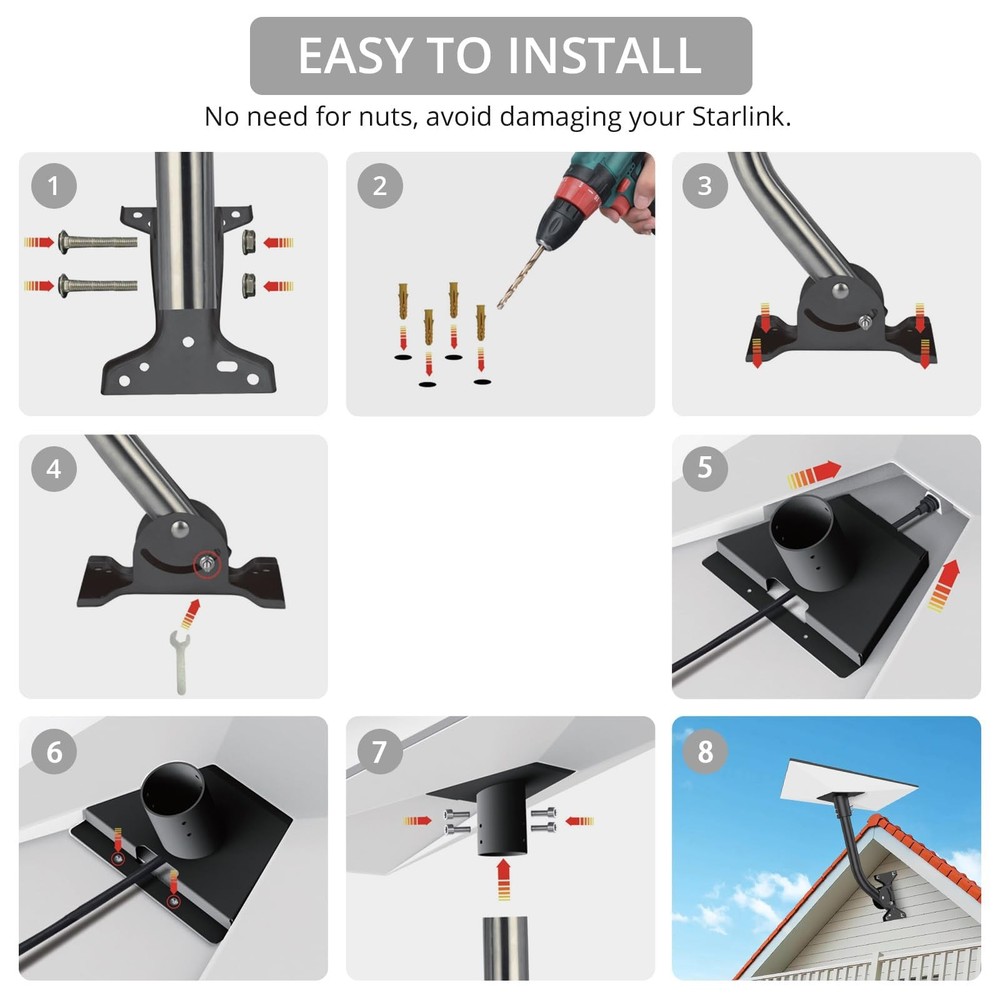 EASY TO INSTALL

No need for nuts, avoid damaging your Starlink.

1

2

3

4

5

6

7

8