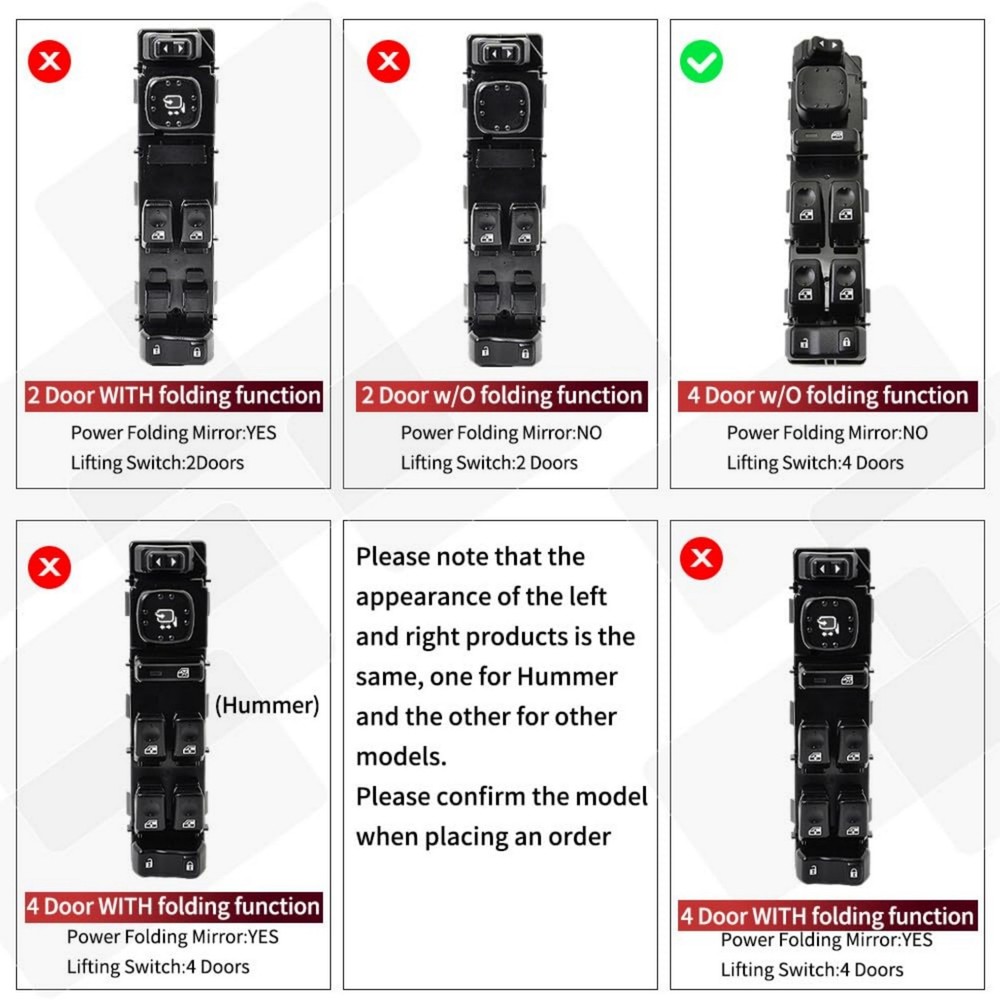 2 Door WITH folding function
Power Folding Mirror:YES
Lifting Switch:2Doors

2 Door w/O folding function
Power Folding Mirror:NO
Lifting Switch:2 Doors

4 Door w/O folding function
Power Folding Mirror:NO
Lifting Switch:4 Doors

(Hummer)

4 Door WITH folding function
Power Folding Mirror:YES
Lifting Switch:4 Doors

Please note that the appearance of the left and right products is the same, one for Hummer and the other for other models.
Please confirm the model when placing an order

4 Door WITH folding function
Power Folding Mirror:YES
Lifting Switch:4 Doors