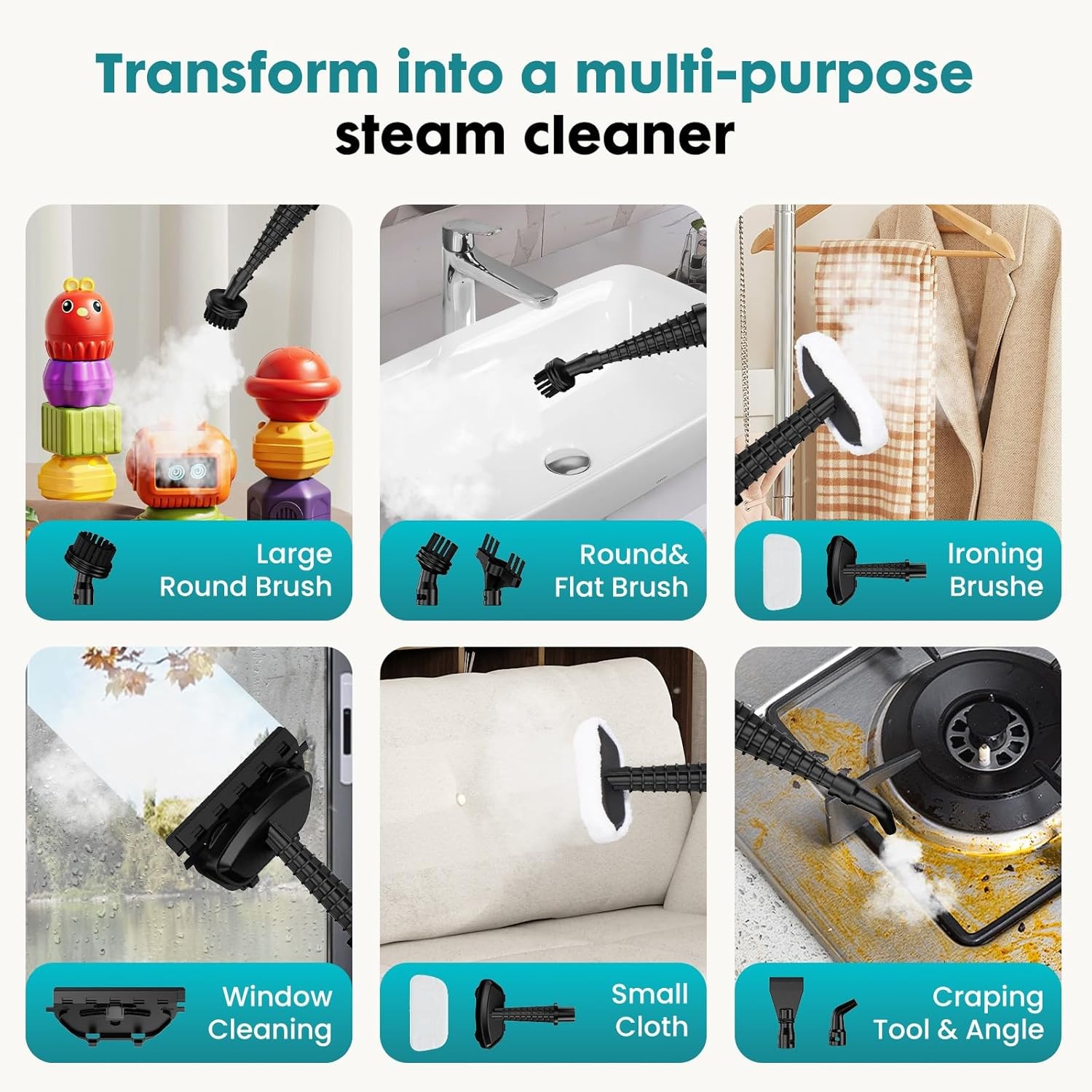 Transform into a multi-purpose steam cleaner

Large Round Brush

Round& Flat Brush

Ironing Brushe

Window Cleaning

Small Cloth

Craping Tool & Angle