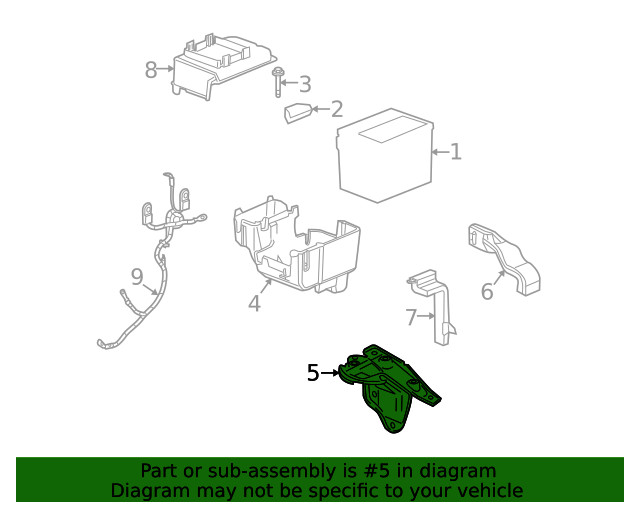 8
3
2
1
9
4
6
7
5
Part or sub-assembly is #5 in diagram
Diagram may not be specific to your vehicle