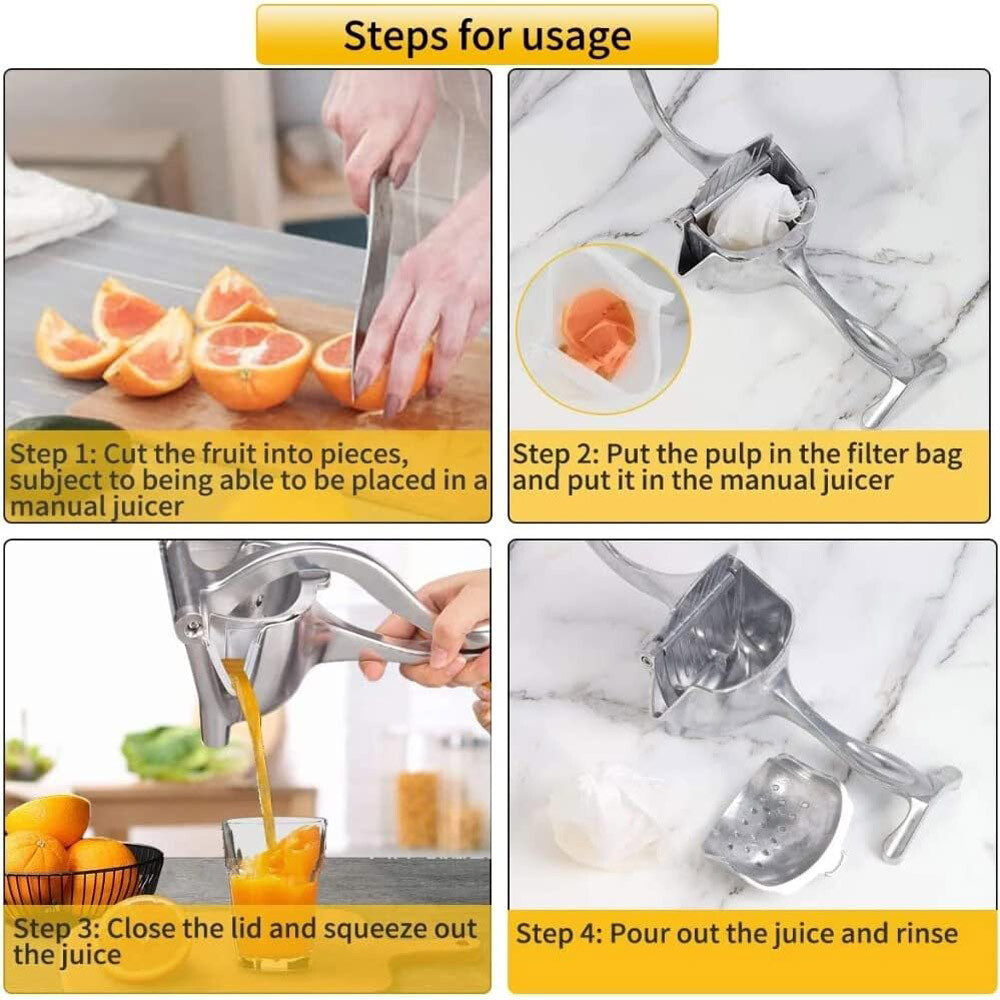 Steps for usage

Step 1: Cut the fruit into pieces, subject to being able to be placed in a manual juicer

Step 2: Put the pulp in the filter bag and put it in the manual juicer

Step 3: Close the lid and squeeze out the juice

Step 4: Pour out the juice and rinse