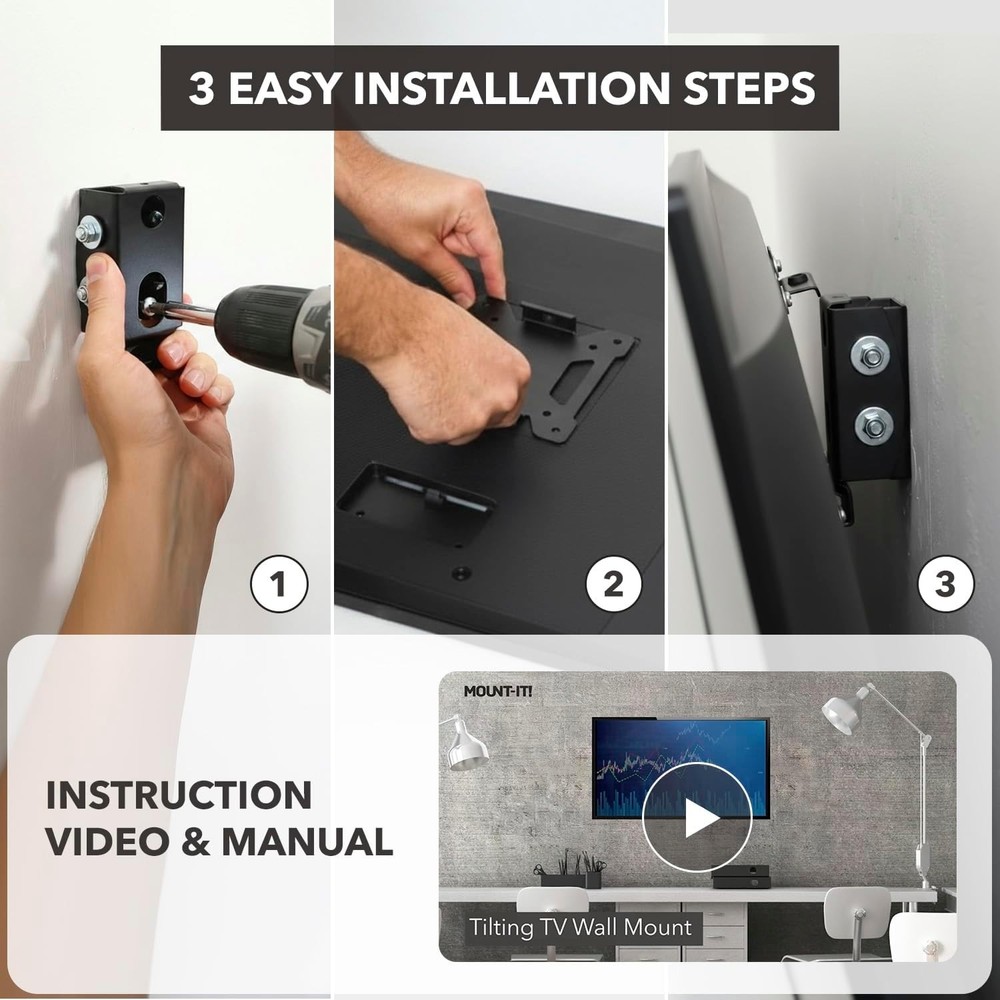 3 EASY INSTALLATION STEPS

1

2

3

INSTRUCTION VIDEO & MANUAL

MOUNT-IT!

Tilting TV Wall Mount