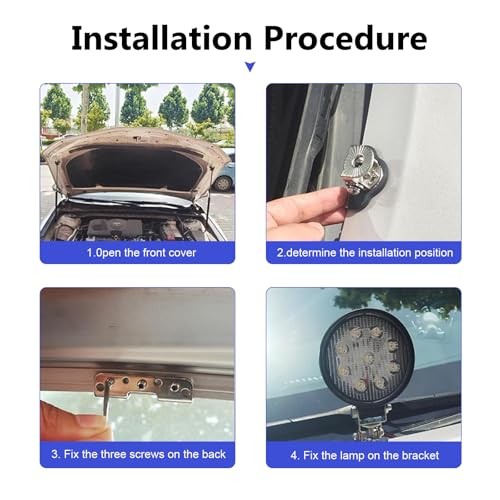 Installation Procedure

1.0pen the front cover

2.determine the installation position

3. Fix the three screws on the back

4. Fix the lamp on the bracket