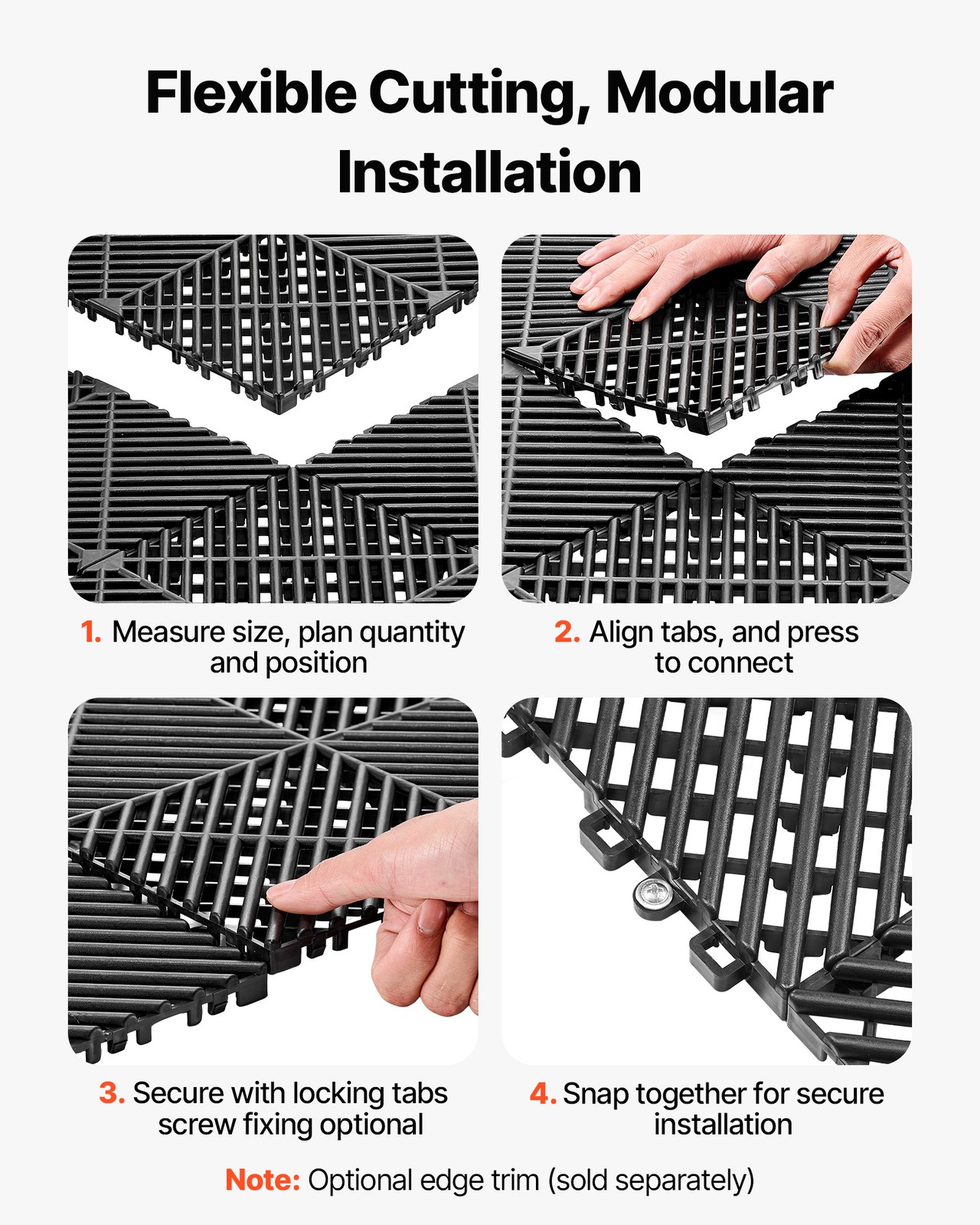 Flexible Cutting, Modular Installation

1. Measure size, plan quantity and position

2. Align tabs, and press to connect

3. Secure with locking tabs screw fixing optional

4. Snap together for secure installation

Note: Optional edge trim (sold separately)