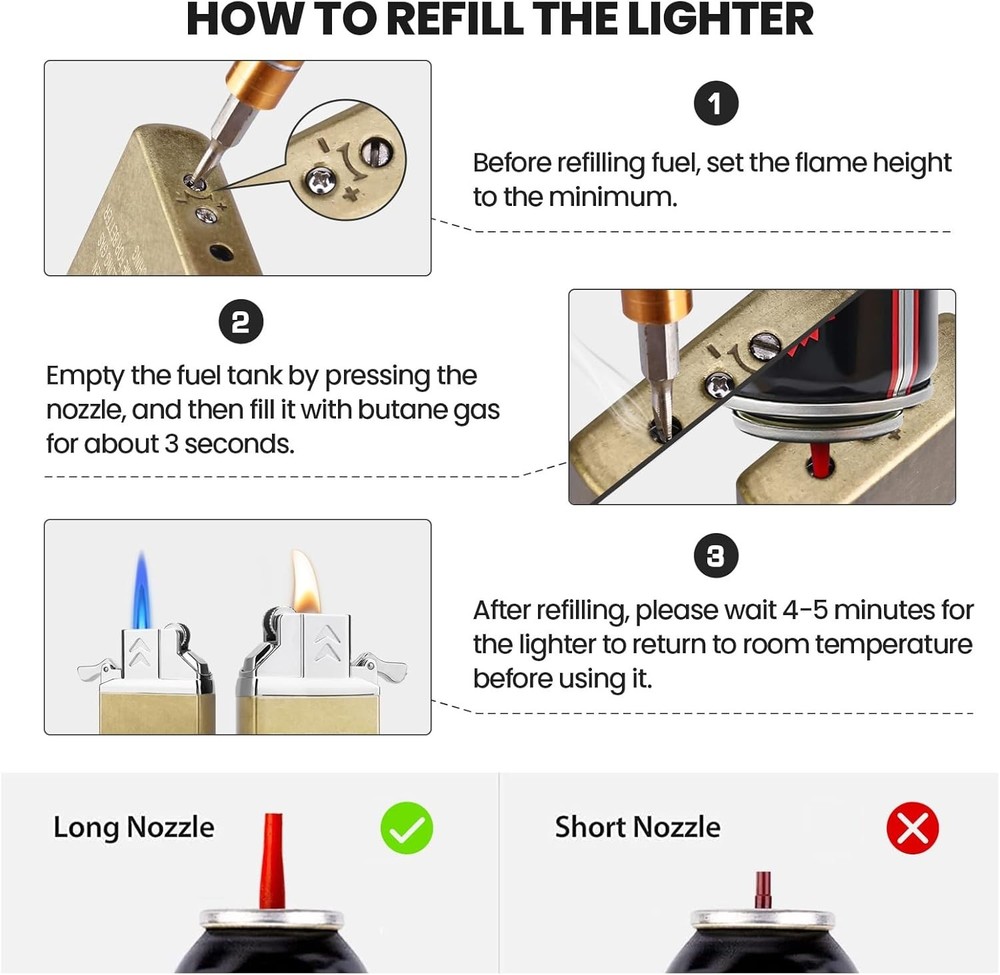 HOW TO REFILL THE LIGHTER

1

Before refilling fuel, set the flame height to the minimum.

2

Empty the fuel tank by pressing the nozzle, and then fill it with butane gas for about 3 seconds.

3

After refilling, please wait 4-5 minutes for the lighter to return to room temperature before using it.

Long Nozzle

Short Nozzle