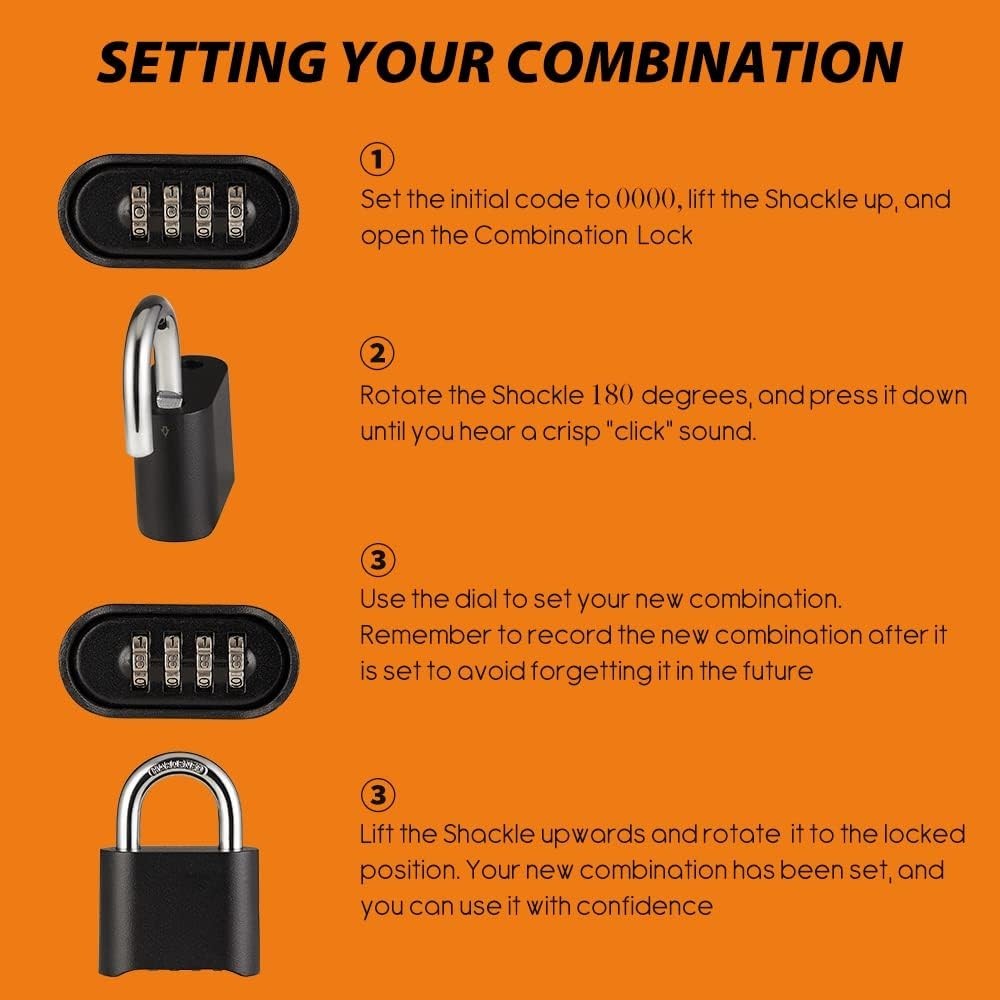 SETTING YOUR COMBINATION

①
Set the initial code to 0000, lift the Shackle up, and open the Combination Lock

②
Rotate the Shackle 180 degrees, and press it down until you hear a crisp "click" sound.

③
Use the dial to set your new combination. Remember to record the new combination after it is set to avoid forgetting it in the future

③
Lift the Shackle upwards and rotate it to the locked position. Your new combination has been set, and you can use it with confidence