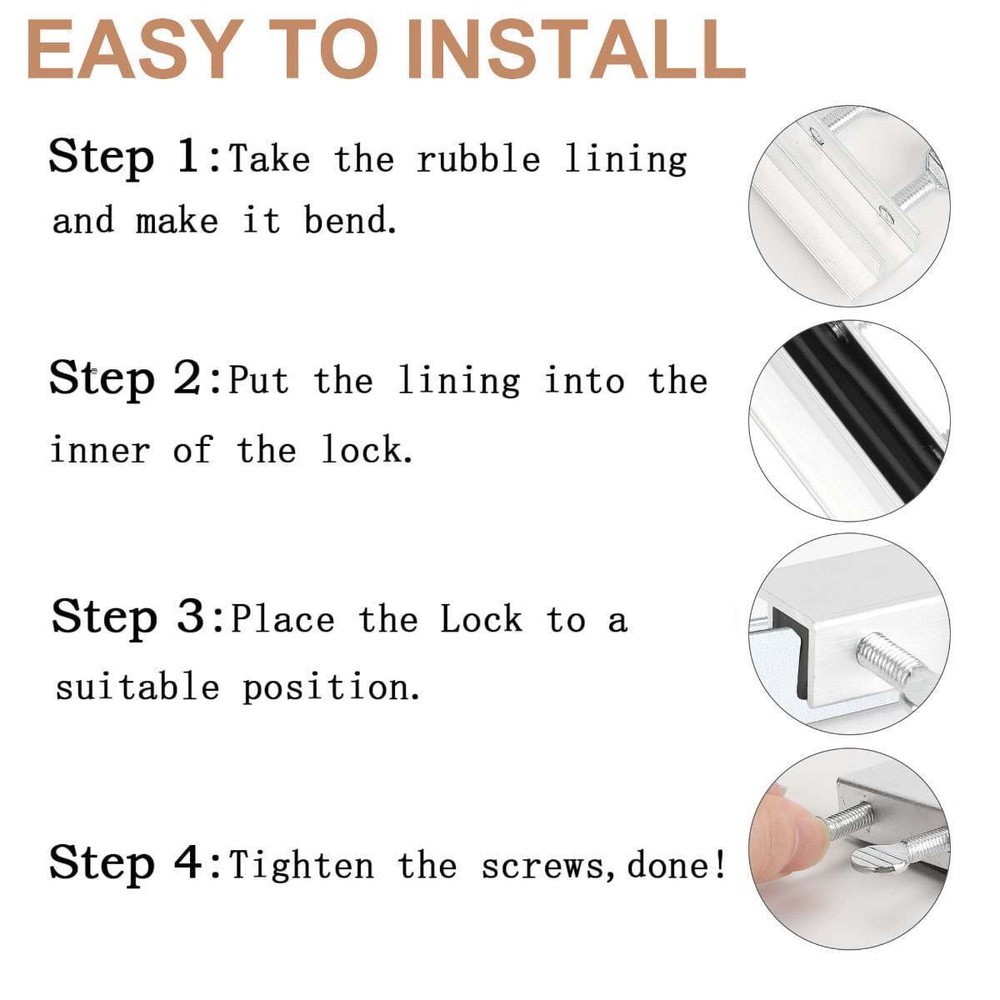 EASY TO INSTALL

Step 1:Take the rubble lining and make it bend.

Step 2:Put the lining into the inner of the lock.

Step 3:Place the Lock to a suitable position.

Step 4:Tighten the screws,done!