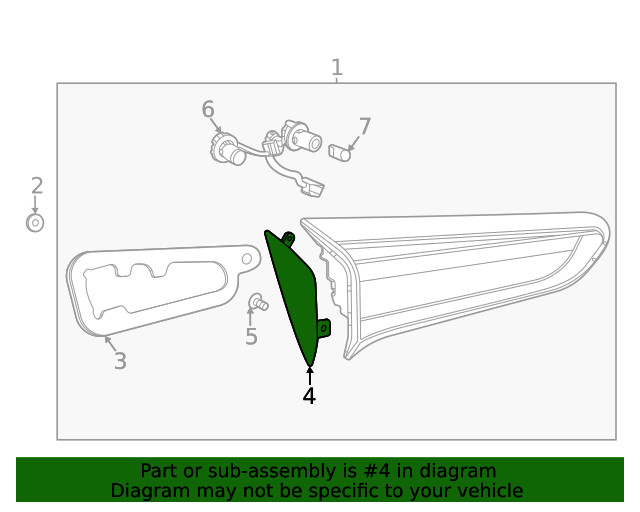 1
6
7
2
3
5
4

Part or sub-assembly is #4 in diagram
Diagram may not be specific to your vehicle