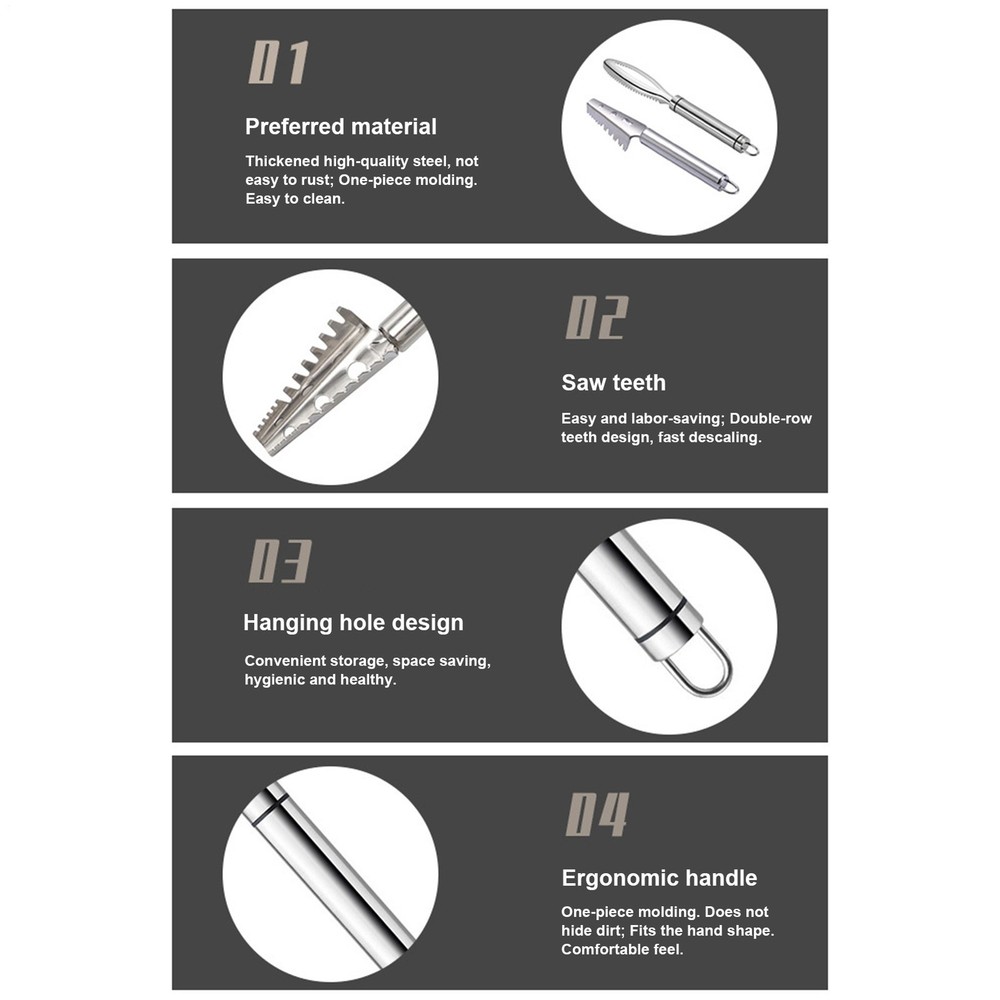 01

Preferred material

Thickened high-quality steel, not easy to rust; One-piece molding. Easy to clean.

02

Saw teeth

Easy and labor-saving; Double-row teeth design, fast descaling.

03

Hanging hole design

Convenient storage, space saving, hygienic and healthy.

04

Ergonomic handle

One-piece molding. Does not hide dirt; Fits the hand shape. Comfortable feel.