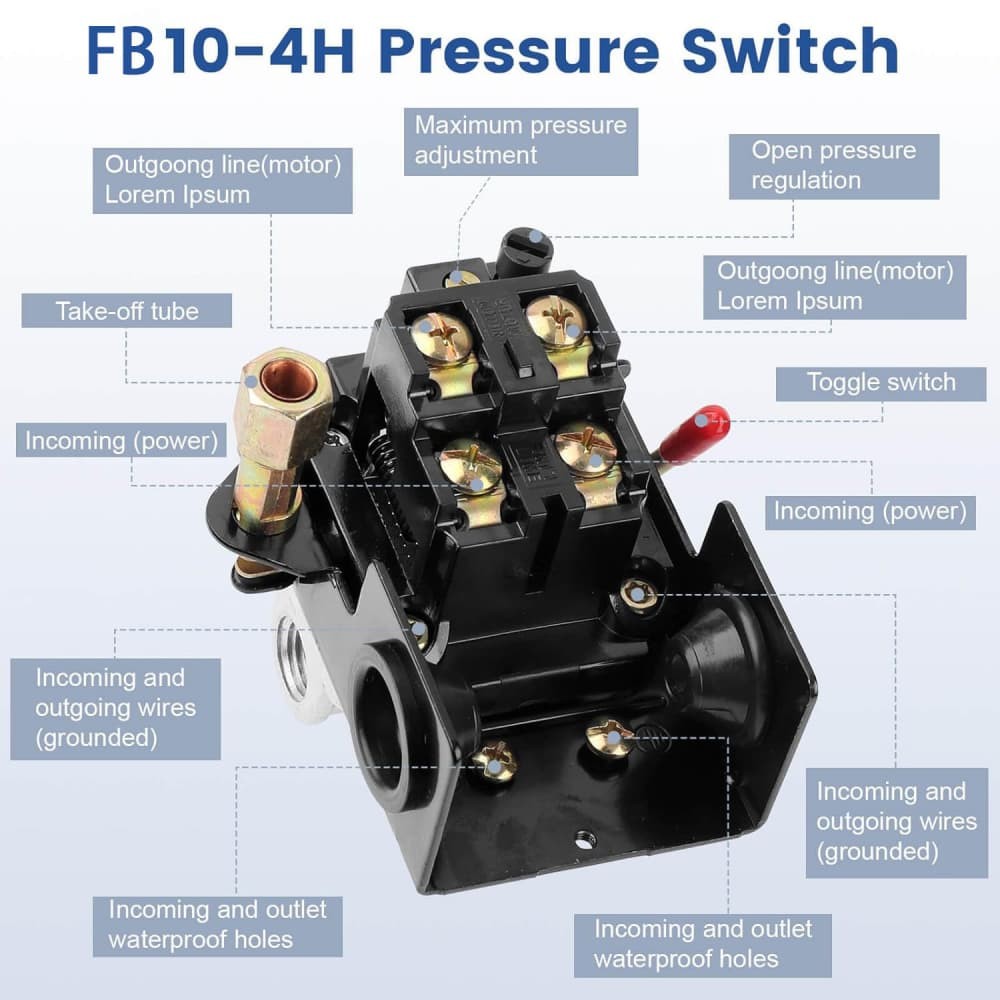 FB10-4H Pressure Switch

Maximum pressure adjustment

Outgoong line(motor) Lorem Ipsum

Open pressure regulation

Outgoong line(motor) Lorem Ipsum

Take-off tube

Toggle switch

Incoming (power)

Incoming (power)

Incoming and outgoing wires (grounded)

Incoming and outgoing wires (grounded)

Incoming and outlet waterproof holes

Incoming and outlet waterproof holes