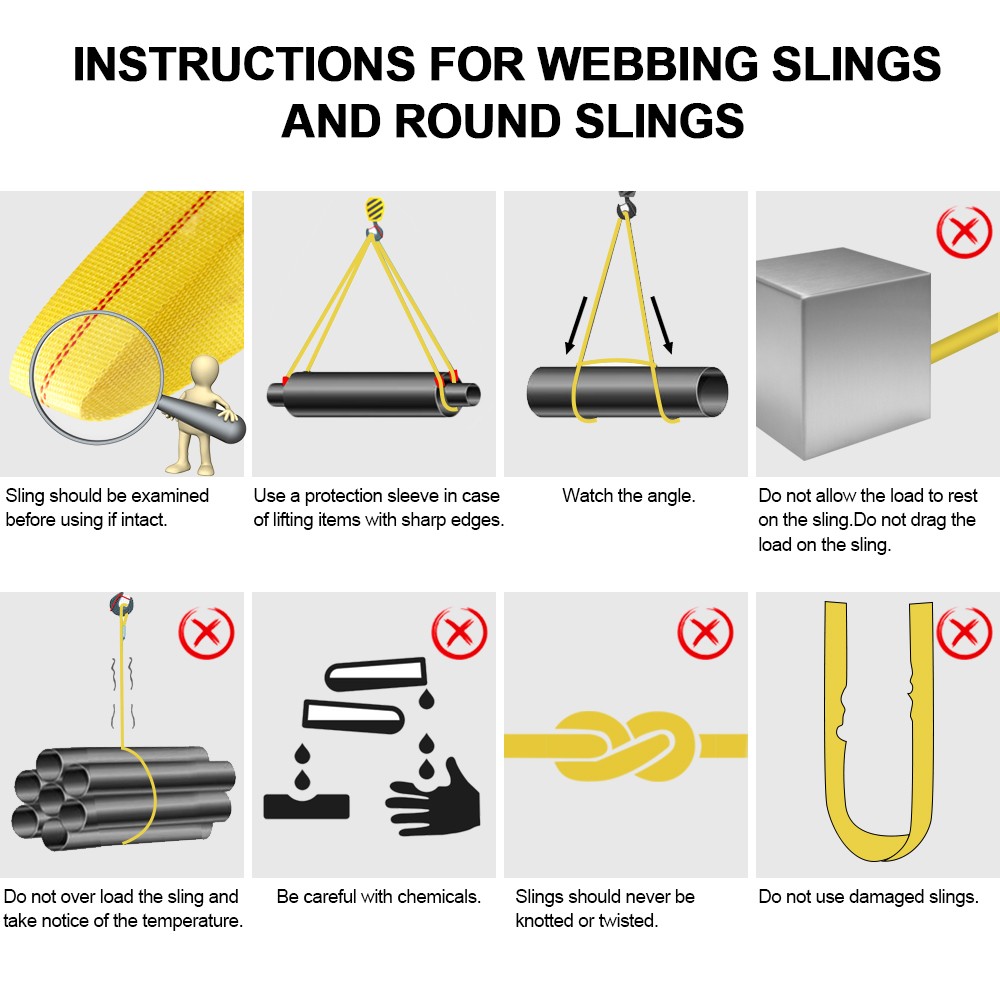 INSTRUCTIONS FOR WEBBING SLINGS AND ROUND SLINGS

Sling should be examined before using if intact.

Use a protection sleeve in case of lifting items with sharp edges.

Watch the angle.

Do not allow the load to rest on the sling.Do not drag the load on the sling.

Do not over load the sling and take notice of the temperature.

Be careful with chemicals.

Slings should never be knotted or twisted.

Do not use damaged slings.