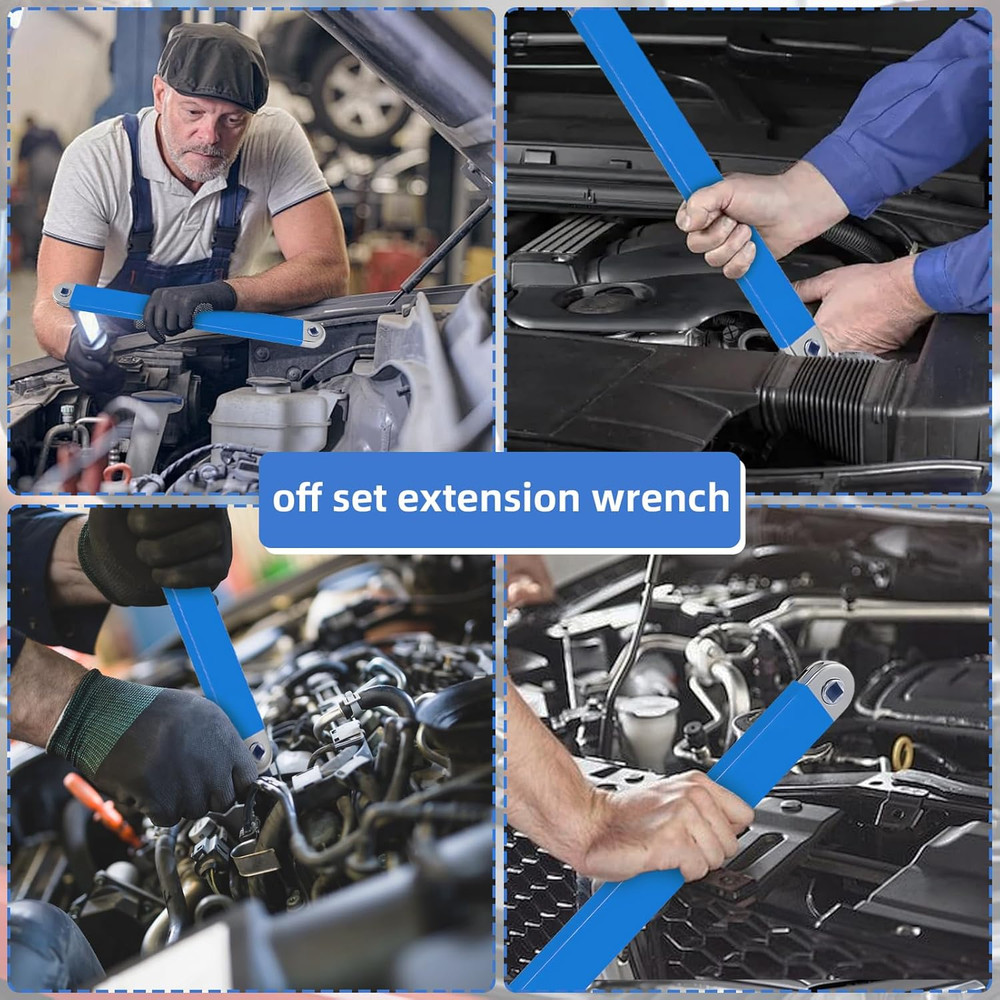 off set extension wrench