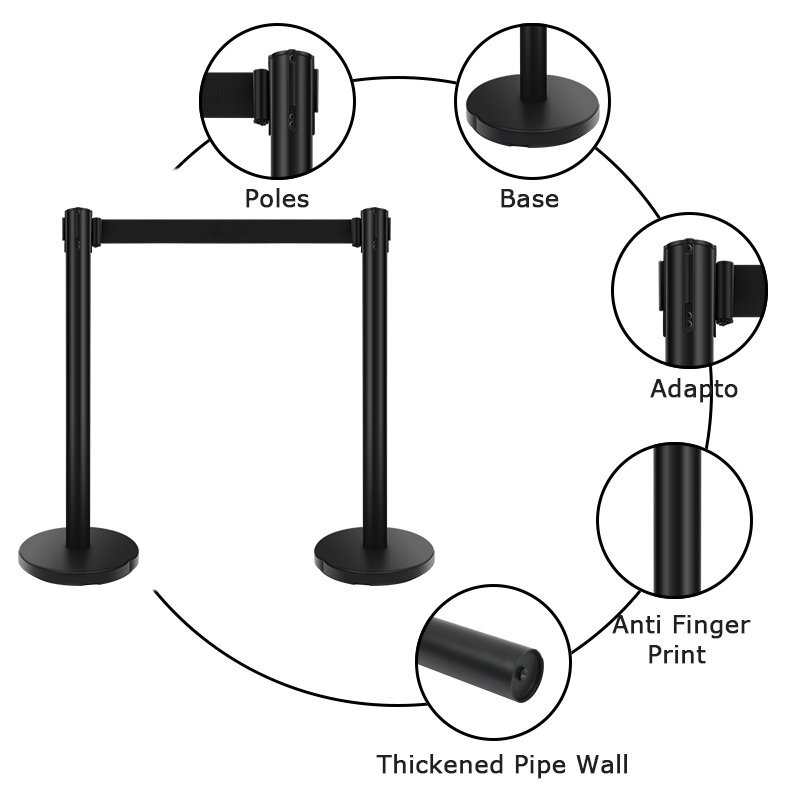 Poles

Base

Adapto

Anti Finger Print

Thickened Pipe Wall