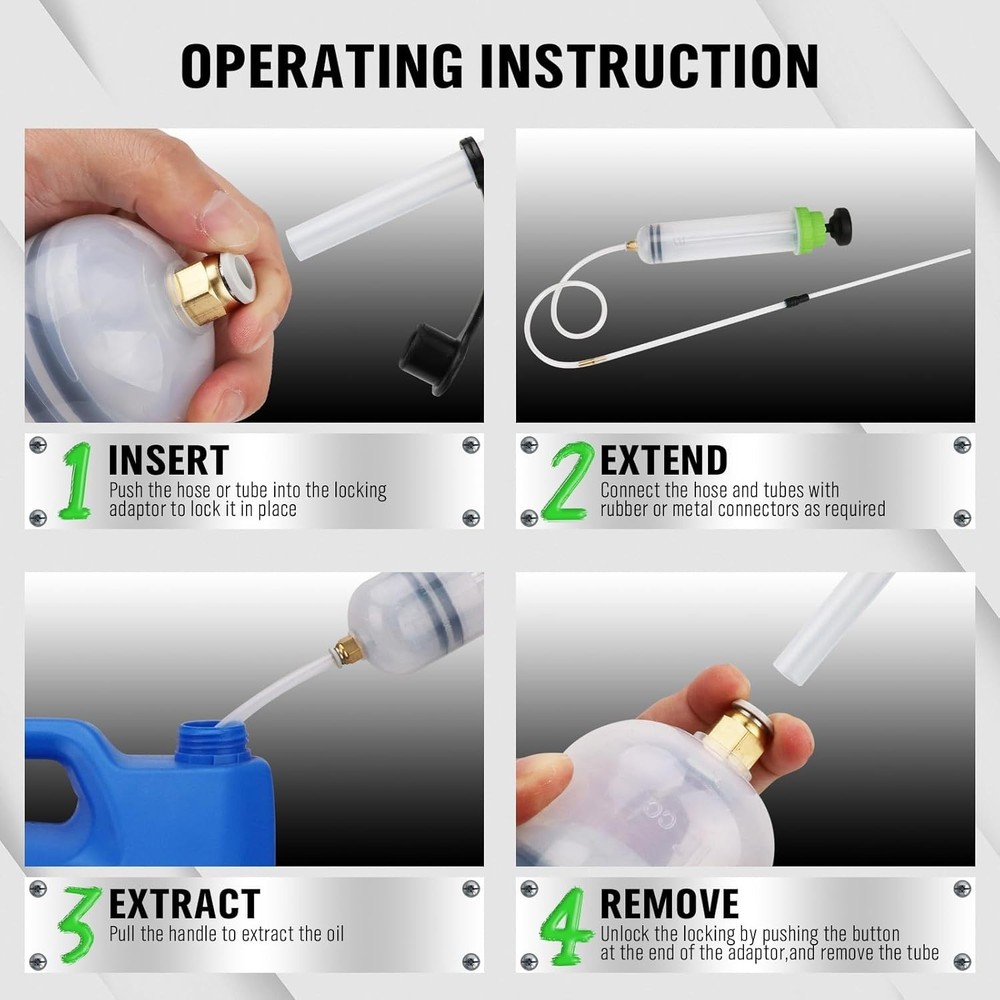 OPERATING INSTRUCTION

1 INSERT
Push the hose or tube into the locking adaptor to lock it in place

2 EXTEND
Connect the hose and tubes with rubber or metal connectors as required

3 EXTRACT
Pull the handle to extract the oil

4 REMOVE
Unlock the locking by pushing the button at the end of the adaptor,and remove the tube