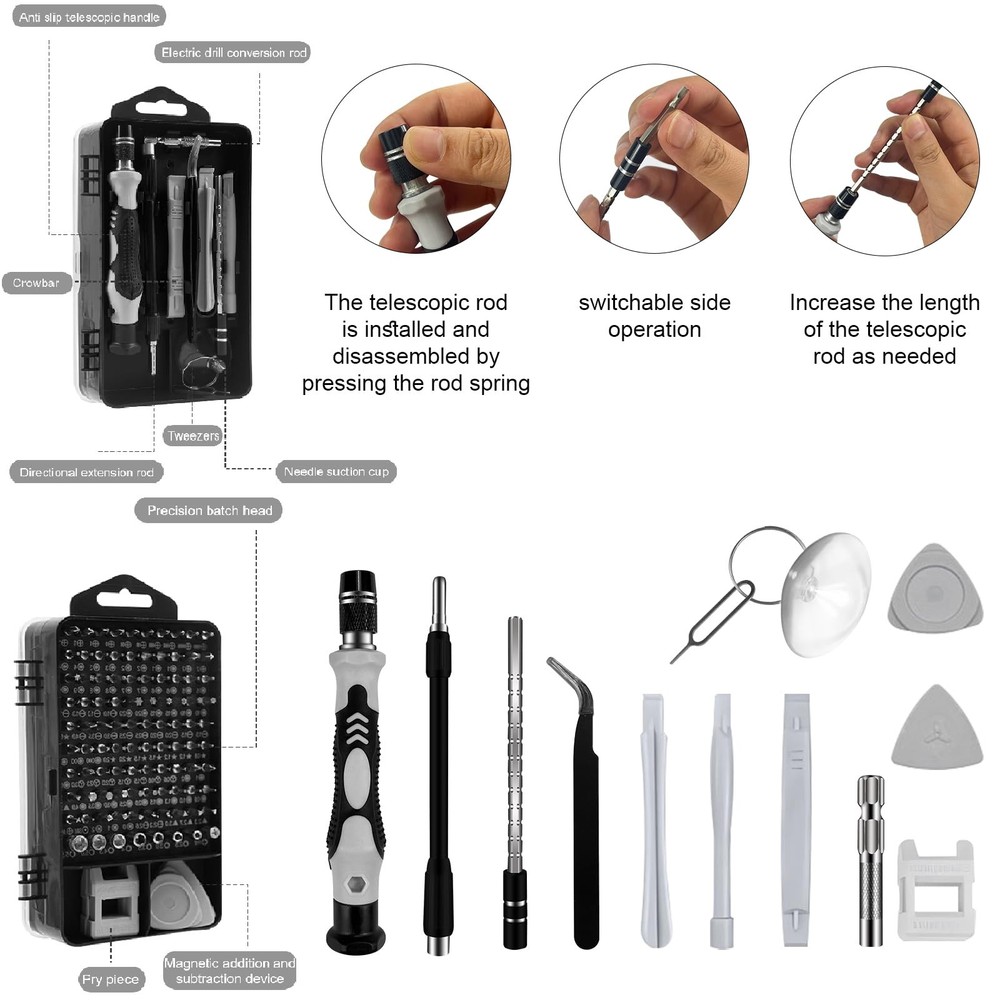 Anti slip telescopic handle

Electric drill conversion rod

Crowbar

Tweezers

Directional extension rod

Needle suction cup

The telescopic rod is installed and disassembled by pressing the rod spring

switchable side operation

Increase the length of the telescopic rod as needed

Precision batch head

Pry piece

Magnetic addition and subtraction device