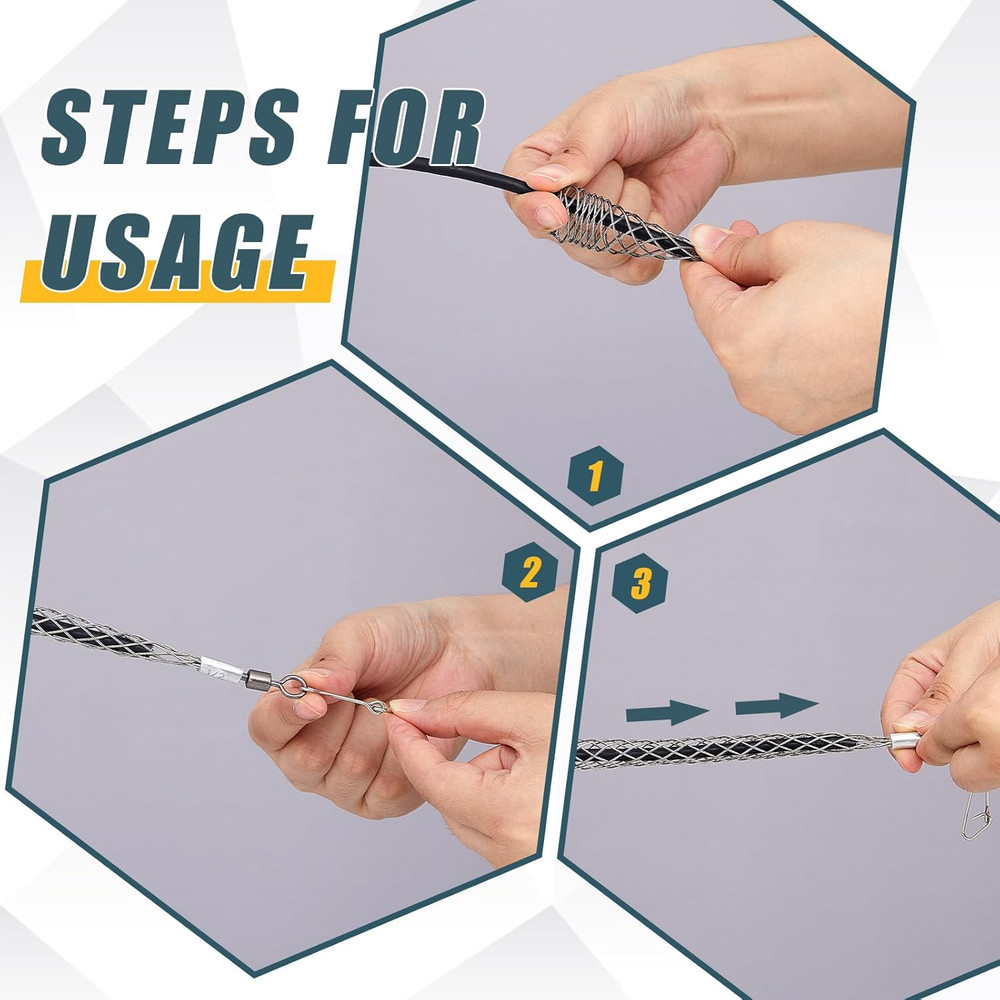 STEPS FOR USAGE

1

2

3