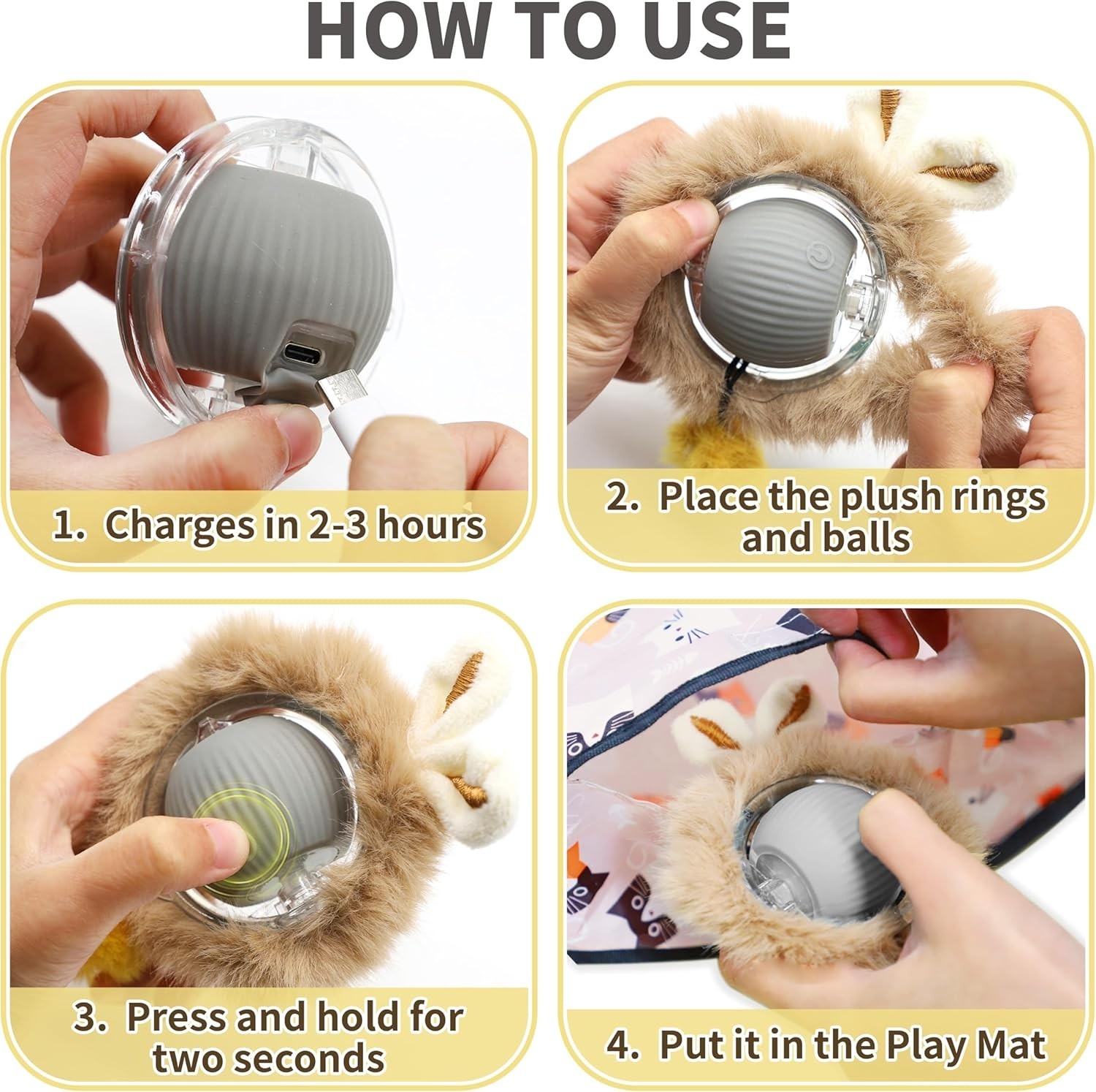 HOW TO USE

1. Charges in 2-3 hours

2. Place the plush rings and balls

3. Press and hold for two seconds

4. Put it in the Play Mat