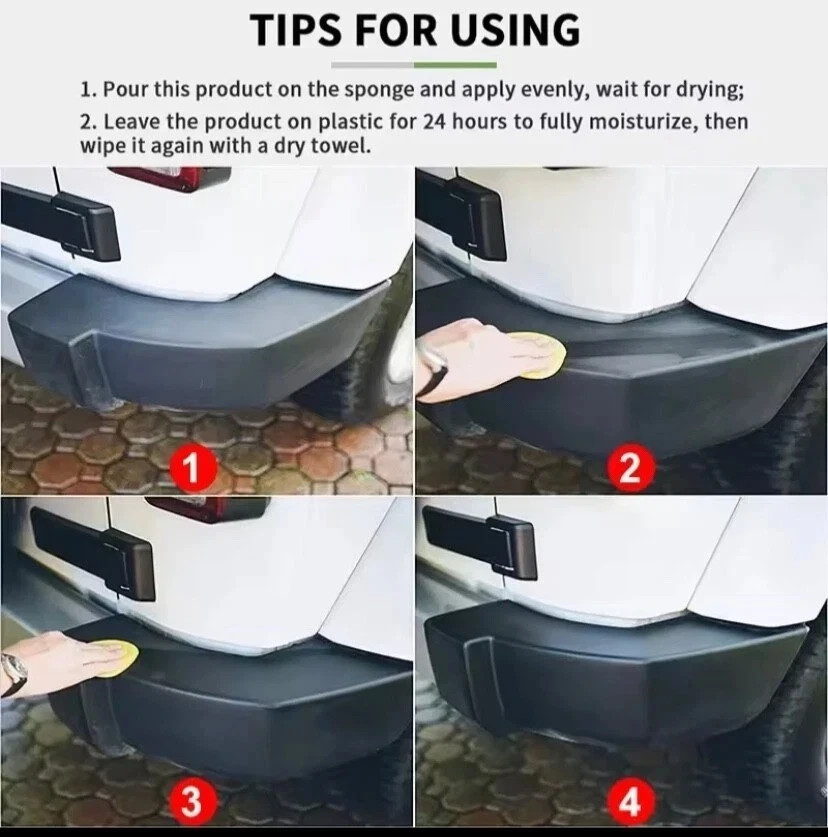 TIPS FOR USING

1. Pour this product on the sponge and apply evenly, wait for drying;
2. Leave the product on plastic for 24 hours to fully moisturize, then wipe it again with a dry towel.

1

2

3

4