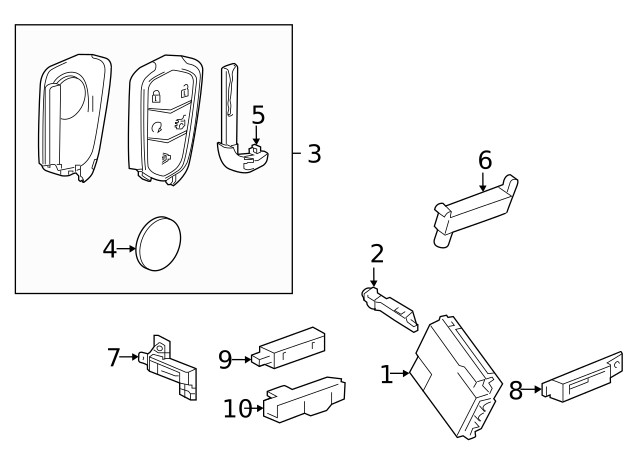 5
3
6
4
2
7
9
1
8
10