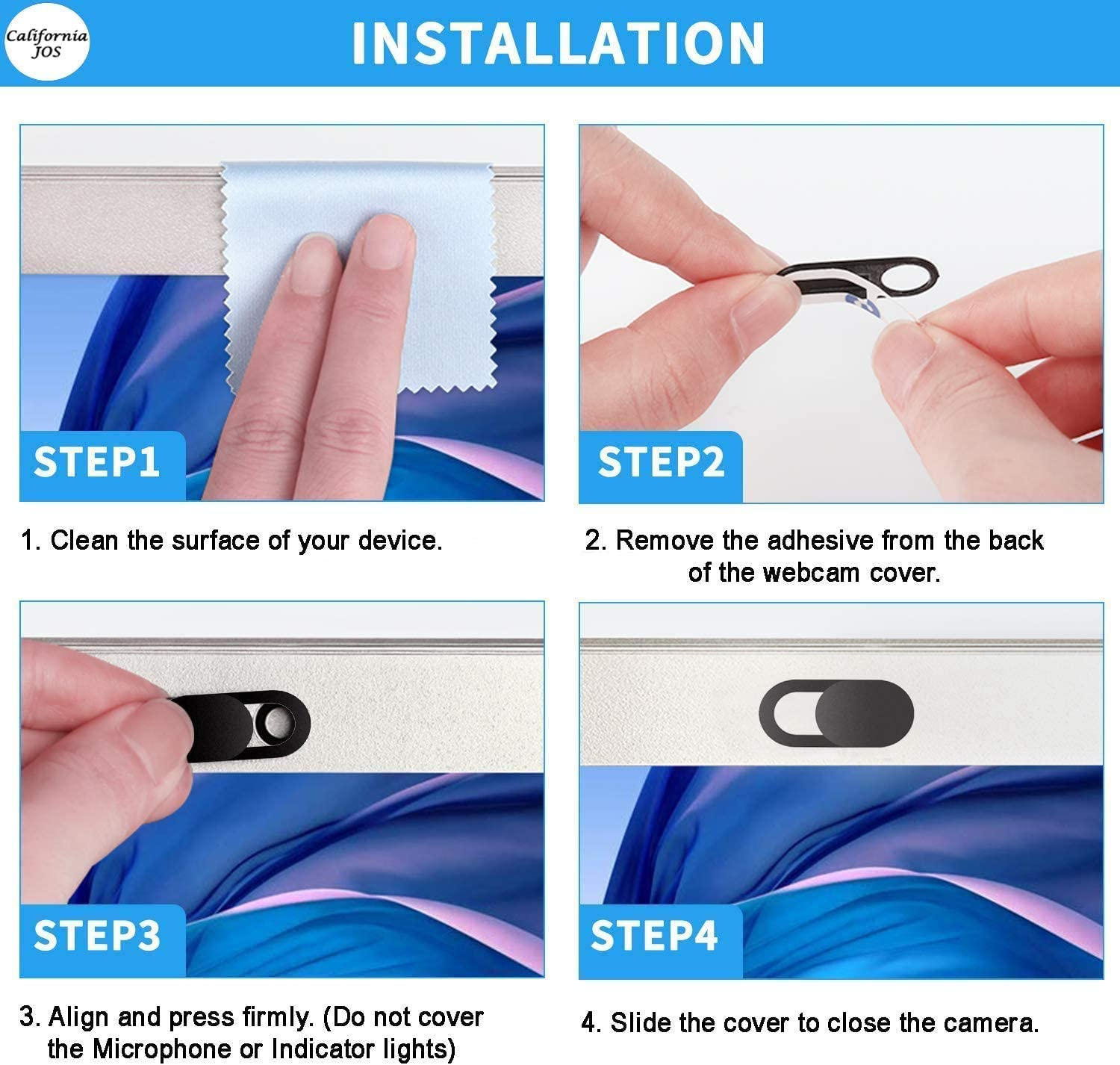 California JOS

INSTALLATION

STEP1

1. Clean the surface of your device.

STEP2

2. Remove the adhesive from the back of the webcam cover.

STEP3

3. Align and press firmly. (Do not cover the Microphone or Indicator lights)

STEP4

4. Slide the cover to close the camera.