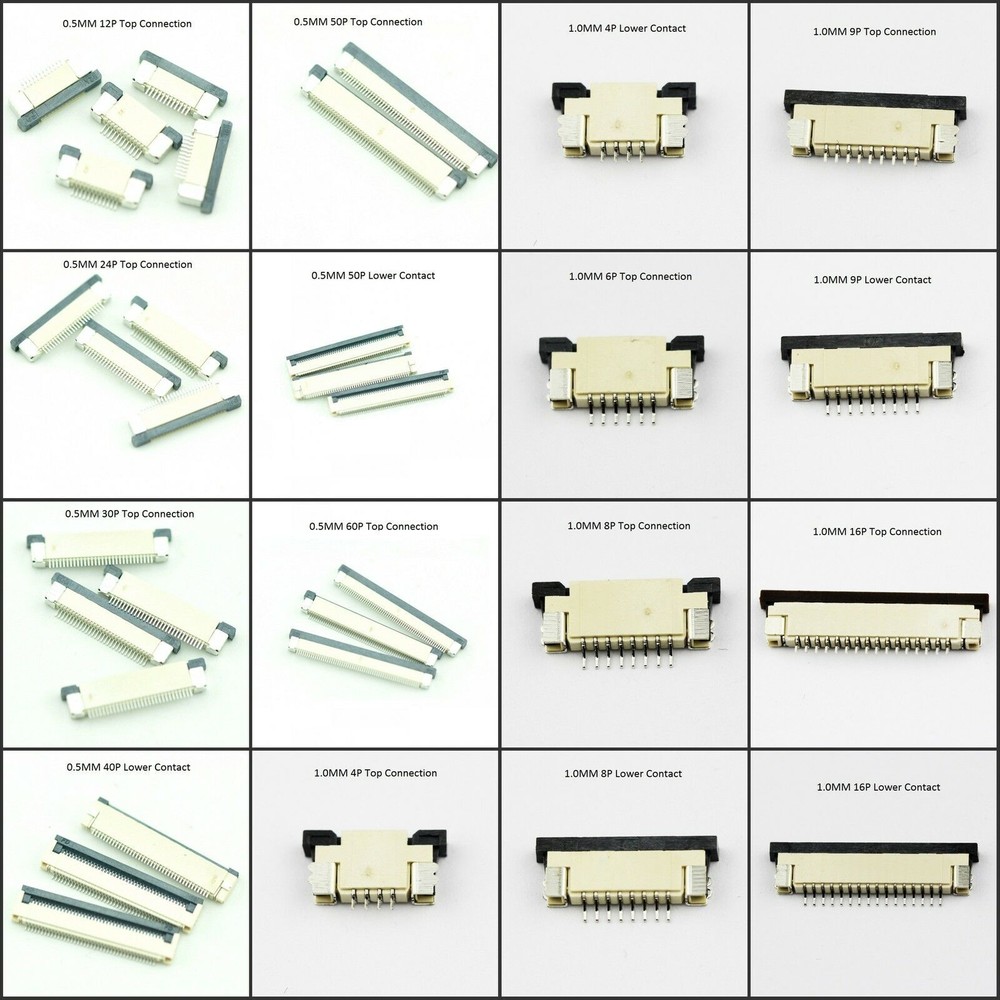 0.5MM 12P Top Connection

0.5MM 50P Top Connection

1.0MM 4P Lower Contact

1.0MM 9P Top Connection

0.5MM 24P Top Connection

0.5MM 50P Lower Contact

1.0MM 6P Top Connection

1.0MM 9P Lower Contact

0.5MM 30P Top Connection

0.5MM 60P Top Connection

1.0MM 8P Top Connection

1.0MM 16P Top Connection

0.5MM 40P Lower Contact

1.0MM 4P Top Connection

1.0MM 8P Lower Contact

1.0MM 16P Lower Contact