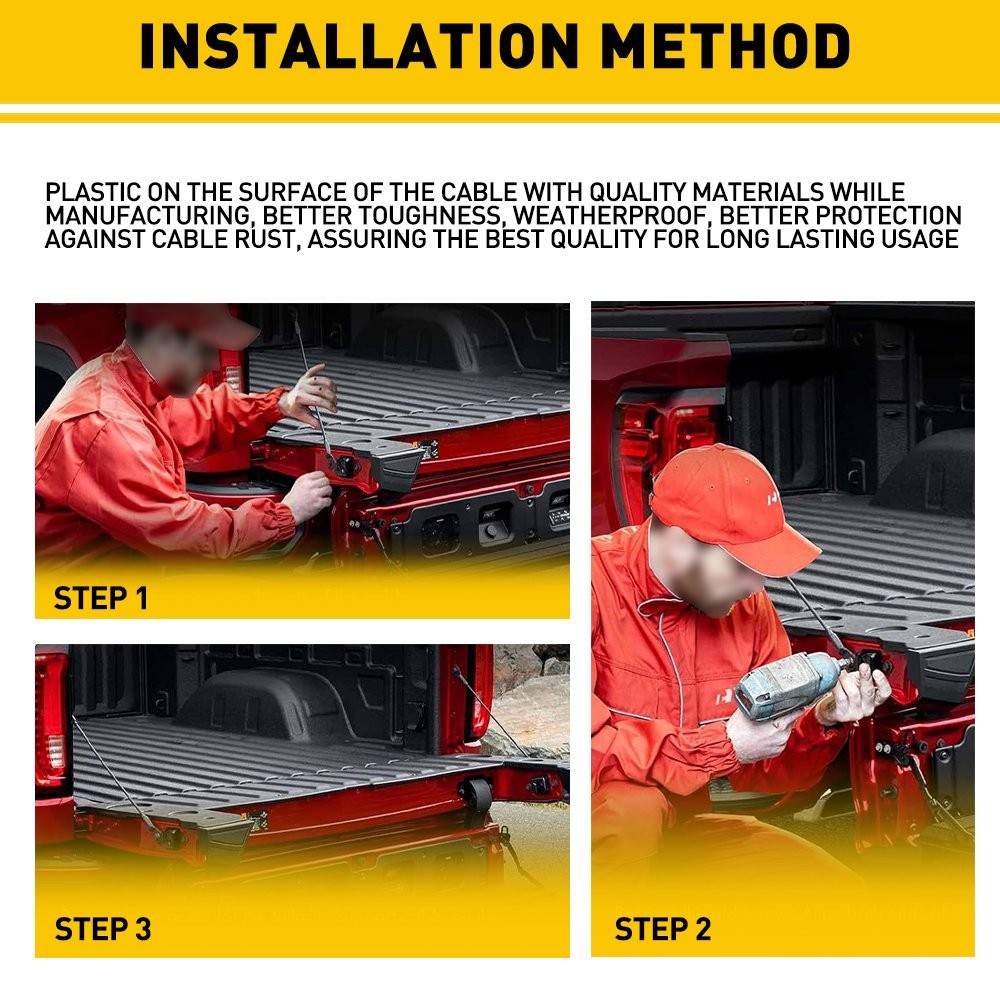 INSTALLATION METHOD

PLASTIC ON THE SURFACE OF THE CABLE WITH QUALITY MATERIALS WHILE MANUFACTURING, BETTER TOUGHNESS, WEATHERPROOF, BETTER PROTECTION AGAINST CABLE RUST, ASSURING THE BEST QUALITY FOR LONG LASTING USAGE

STEP 1

STEP 3

STEP 2