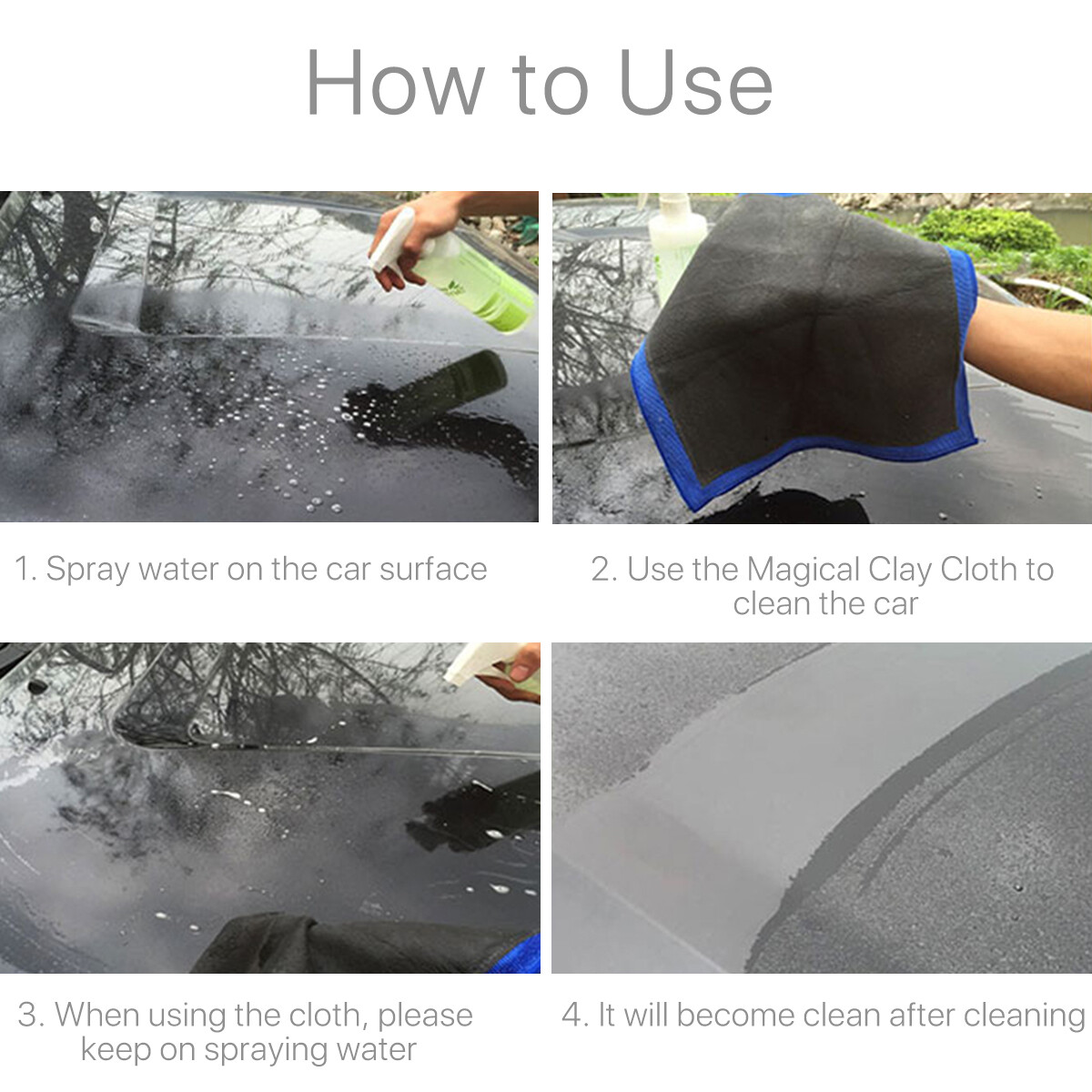 How to Use

1. Spray water on the car surface

2. Use the Magical Clay Cloth to clean the car

3. When using the cloth, please keep on spraying water

4. It will become clean after cleaning