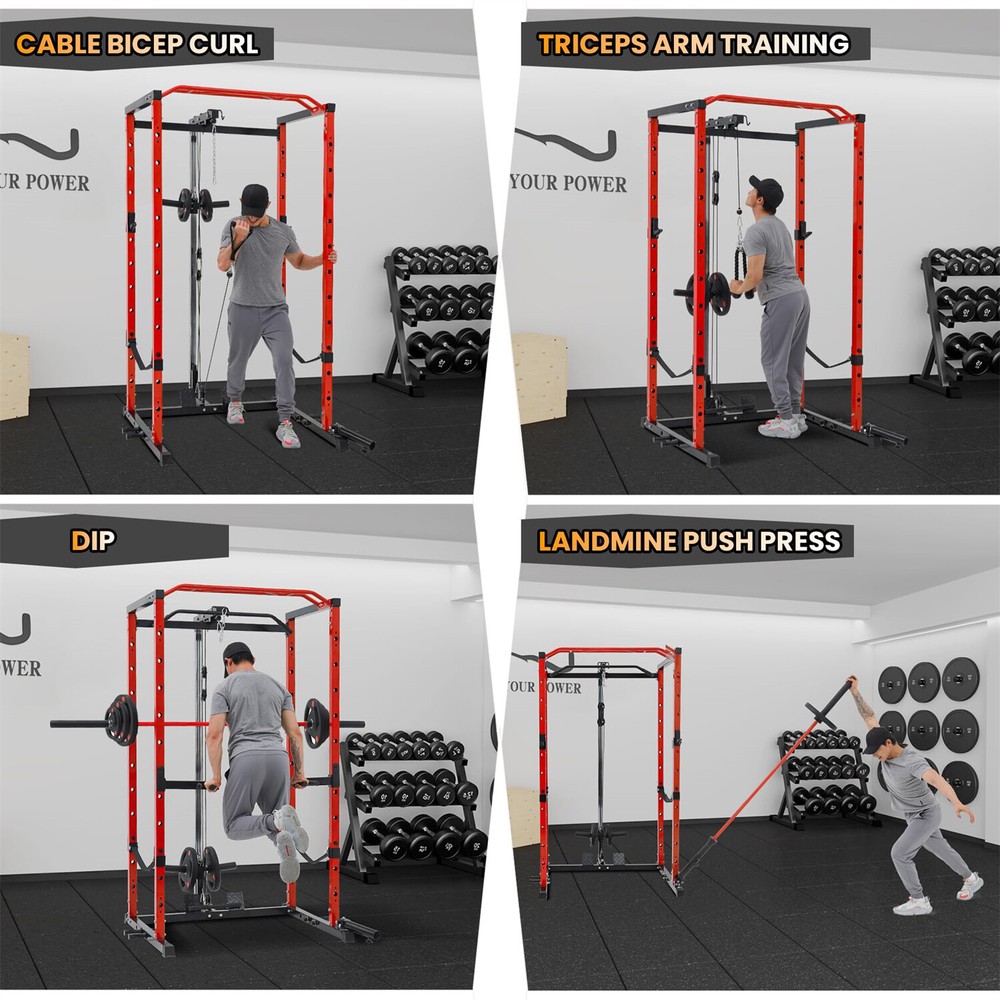 CABLE BICEP CURL

UR POWER

TRICEPS ARM TRAINING

YOUR POWER

DIP

WER

LANDMINE PUSH PRESS

YOUR POWER