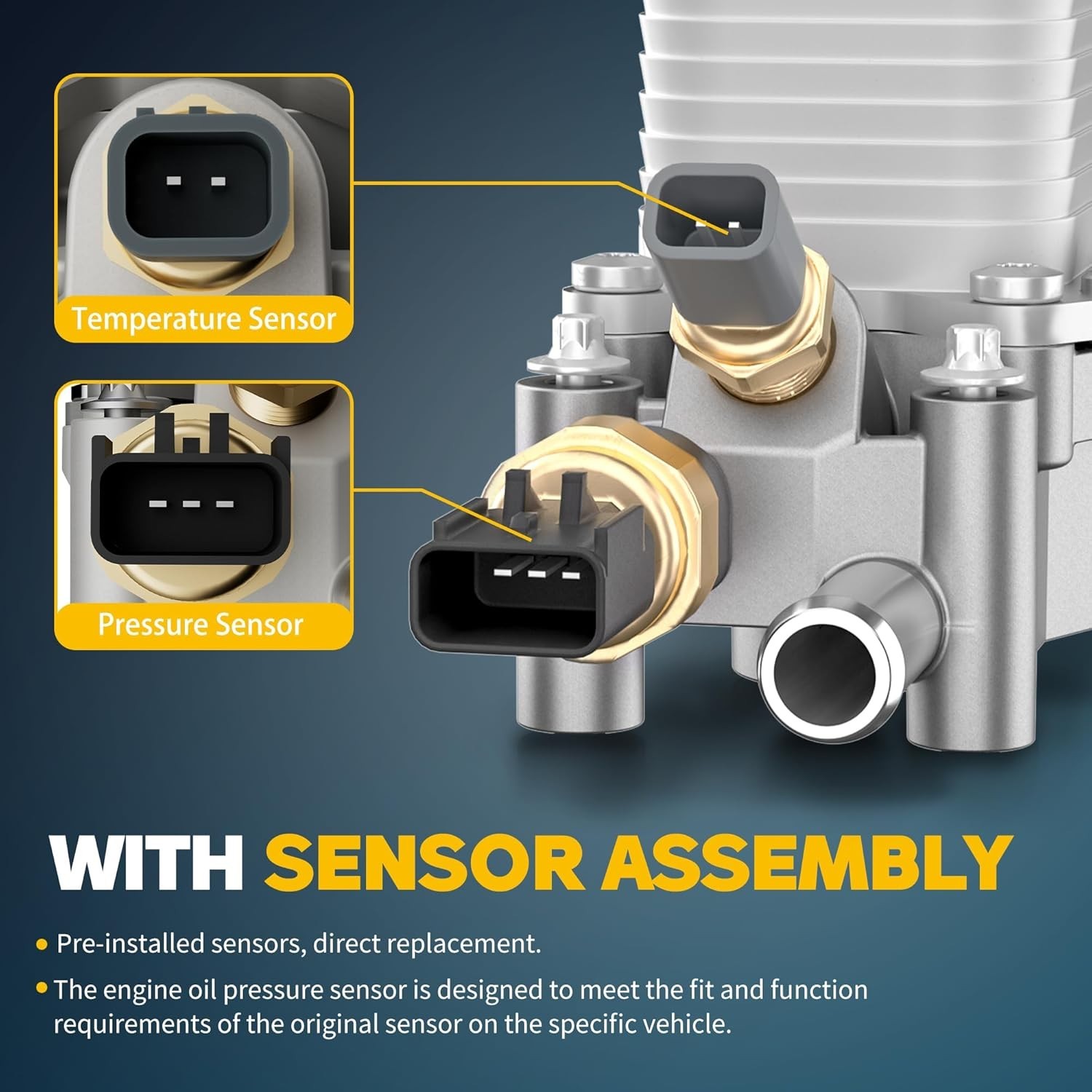 Temperature Sensor

Pressure Sensor

WITH SENSOR ASSEMBLY

• Pre-installed sensors, direct replacement.

• The engine oil pressure sensor is designed to meet the fit and function requirements of the original sensor on the specific vehicle.