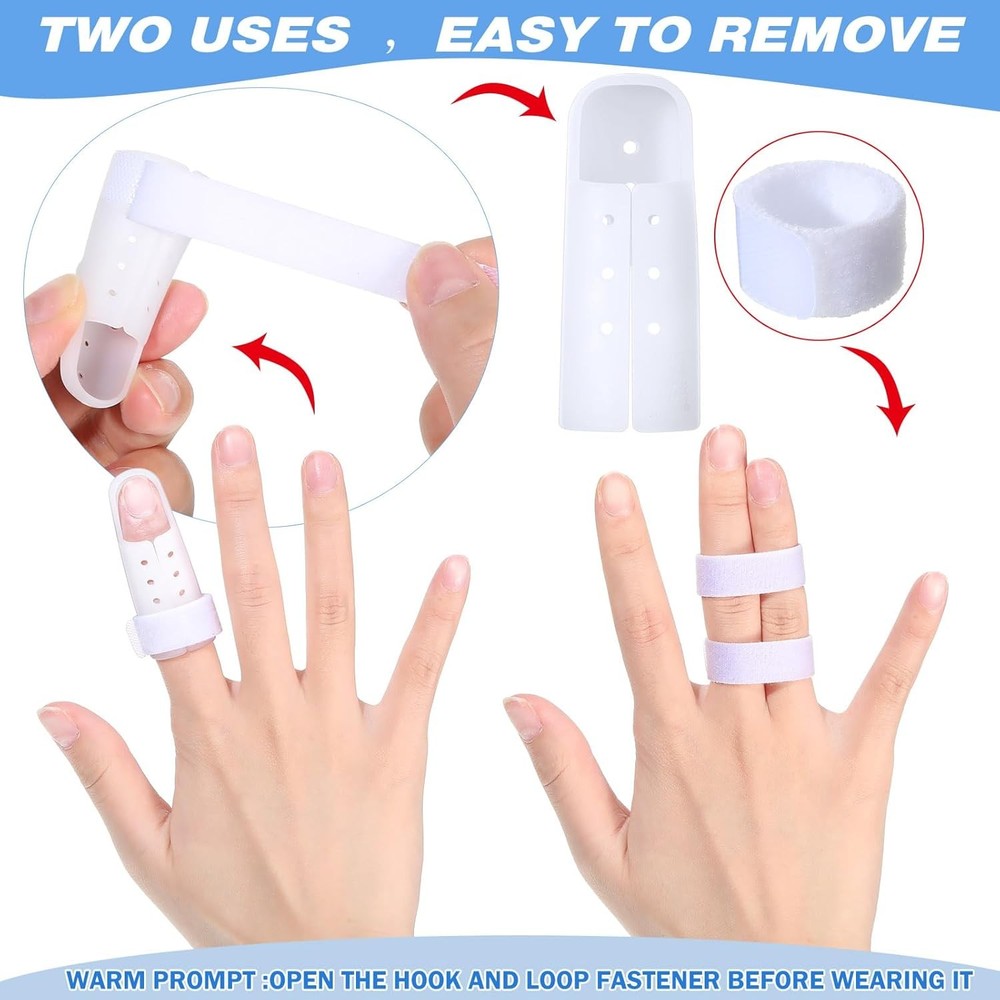 TWO USES , EASY TO REMOVE

WARM PROMPT :OPEN THE HOOK AND LOOP FASTENER BEFORE WEARING IT