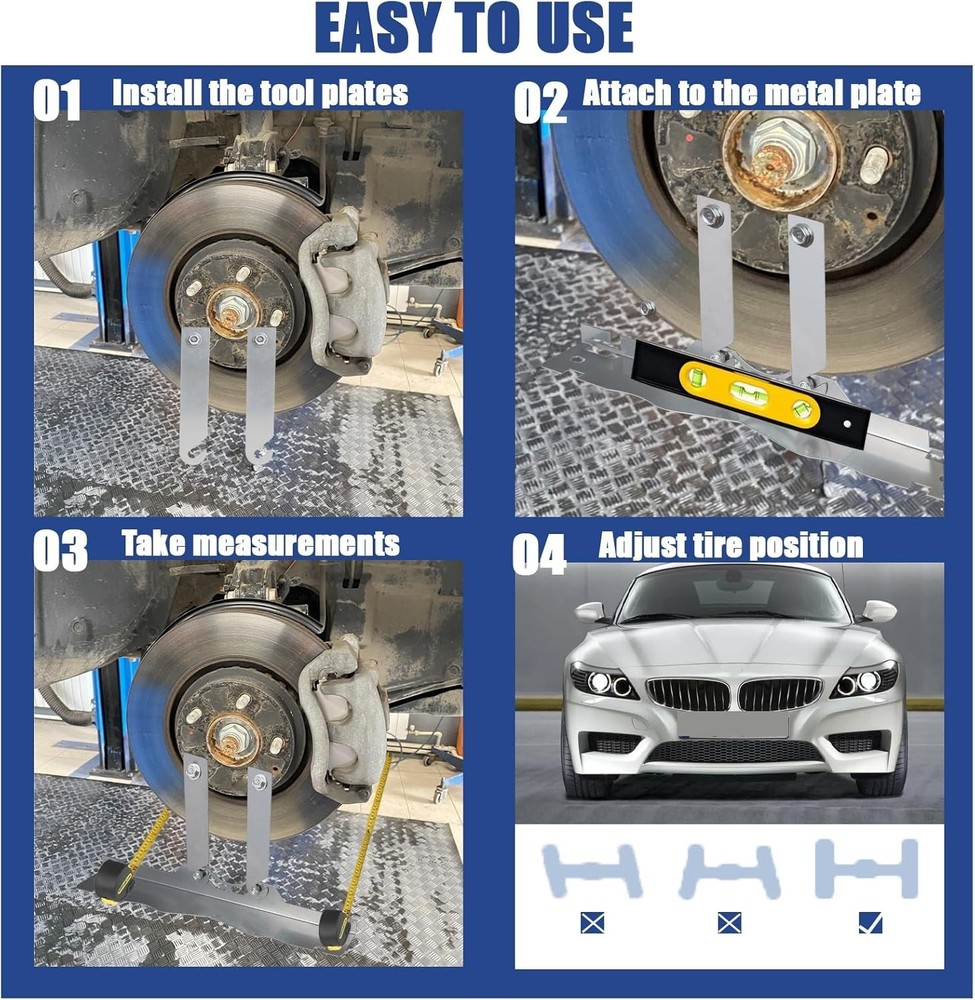 EASY TO USE

01 Install the tool plates

02 Attach to the metal plate

03 Take measurements

04 Adjust tire position