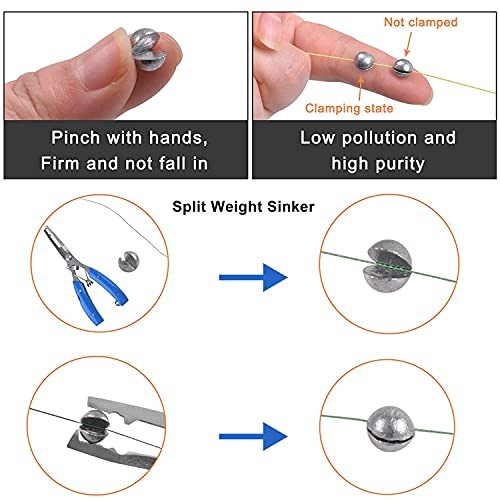 Pinch with hands,
Firm and not fall in

Not clamped

Clamping state

Low pollution and
high purity

Split Weight Sinker