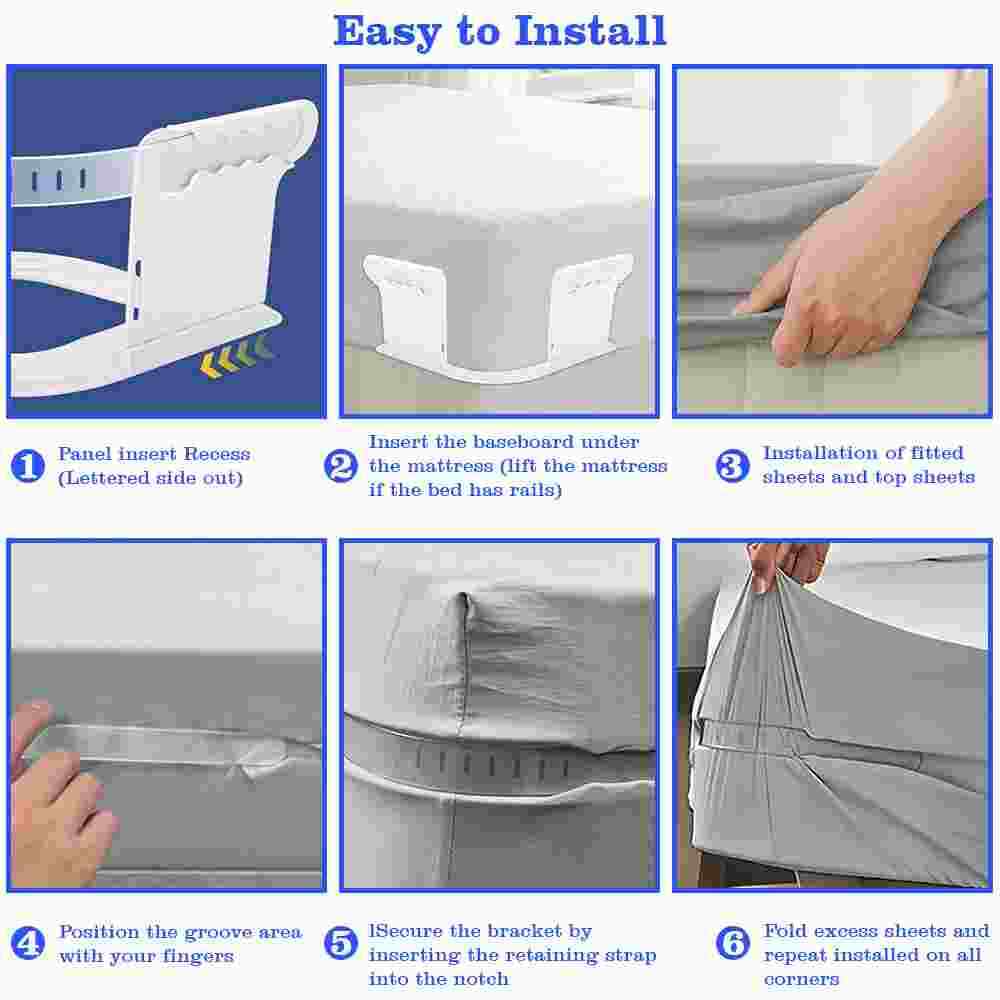 Easy to Install

1 Panel insert Recess (Lettered side out)

2 Insert the baseboard under the mattress (lift the mattress if the bed has rails)

3 Installation of fitted sheets and top sheets

4 Position the groove area with your fingers

5 lSecure the bracket by inserting the retaining strap into the notch

6 Fold excess sheets and repeat installed on all corners