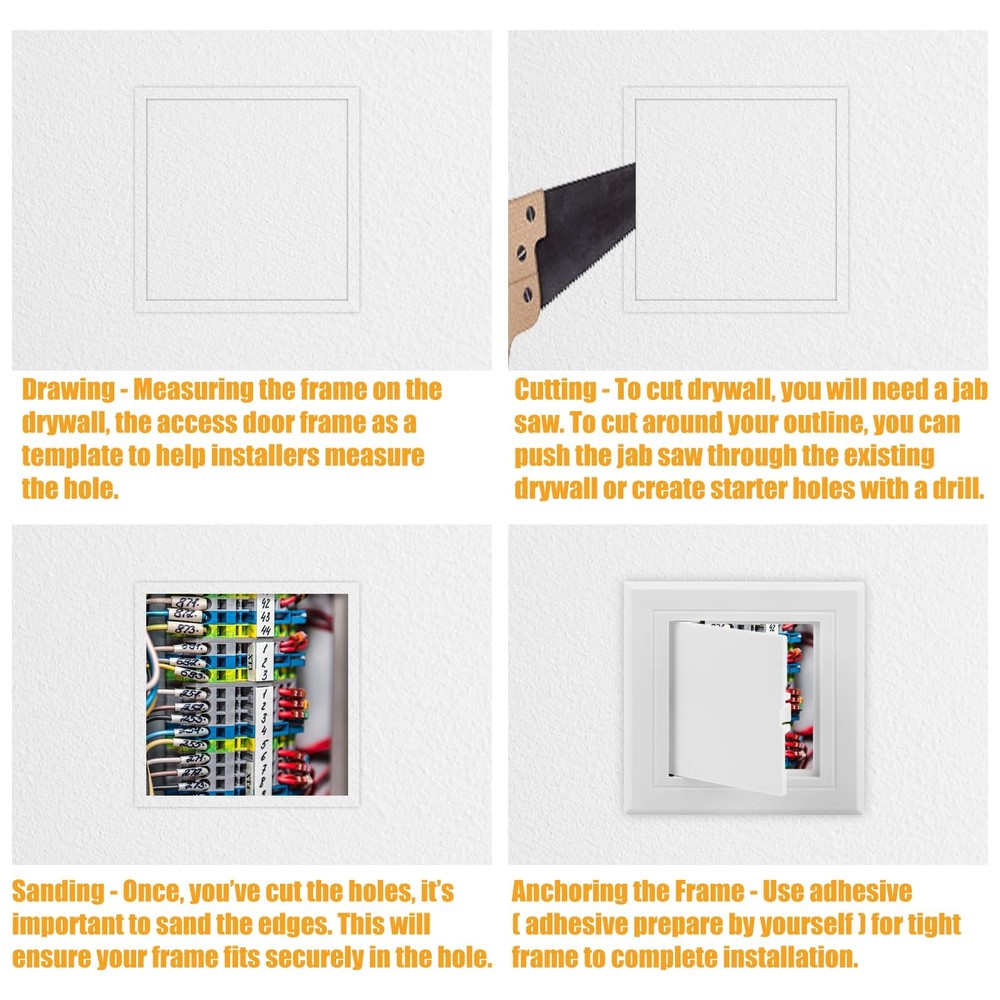 Drawing - Measuring the frame on the drywall, the access door frame as a template to help installers measure the hole.

Cutting - To cut drywall, you will need a jab saw. To cut around your outline, you can push the jab saw through the existing drywall or create starter holes with a drill.

42
43
44
1
2
3
1
2
3
4
5
6
7
8

Sanding - Once, you've cut the holes, it's important to sand the edges. This will ensure your frame fits securely in the hole.

Anchoring the Frame - Use adhesive ( adhesive prepare by yourself ) for tight frame to complete installation.